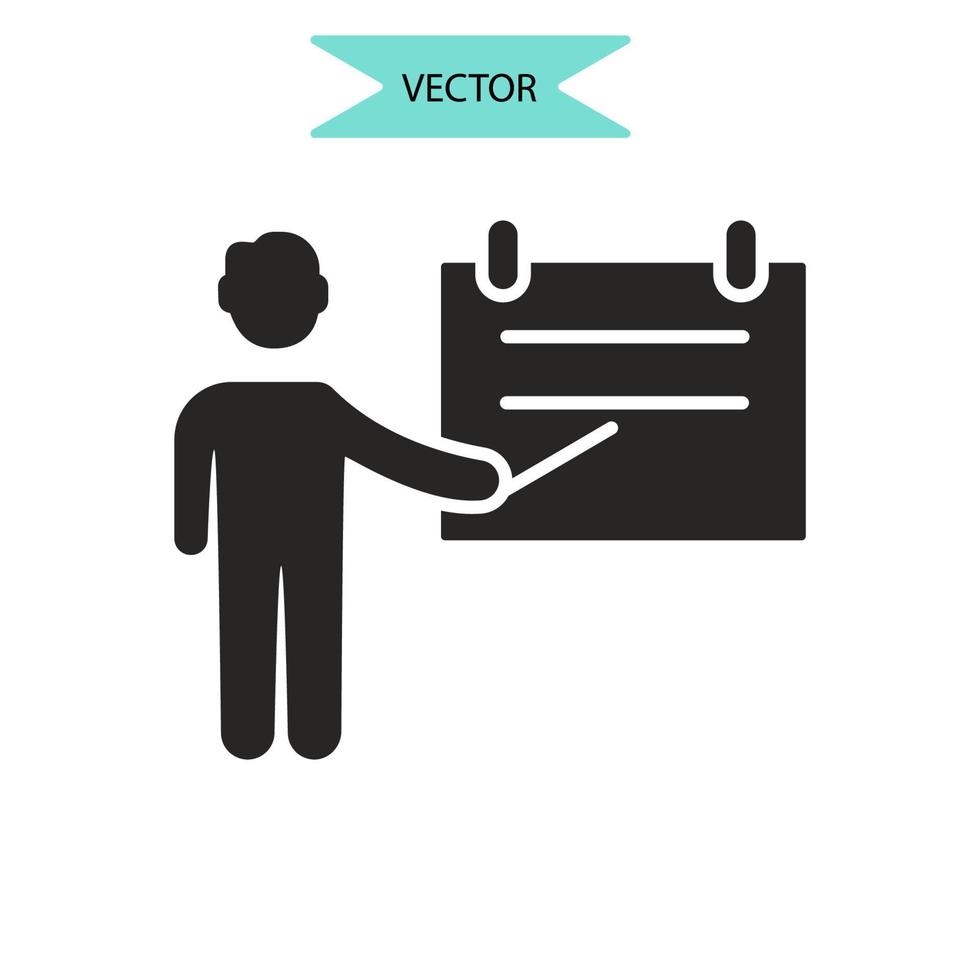 VECTOR