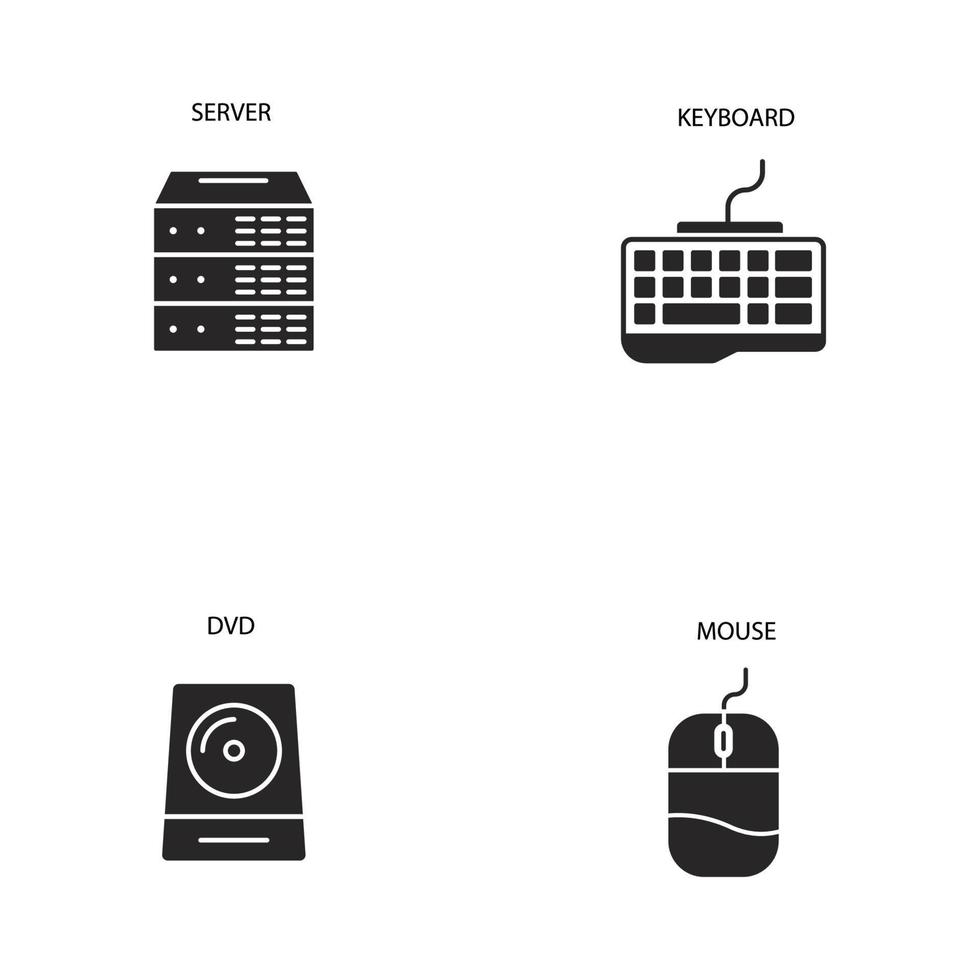 SERVER

KEYBOARD

DVD

MOUSE