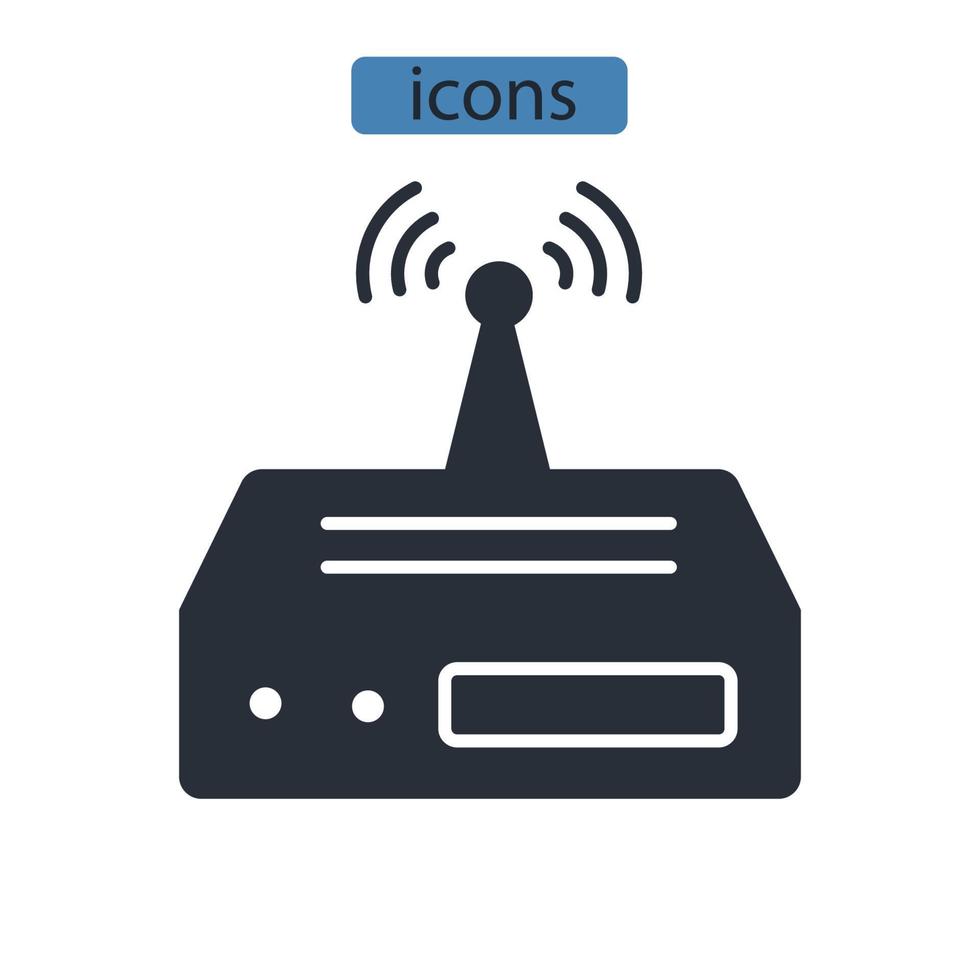 icons