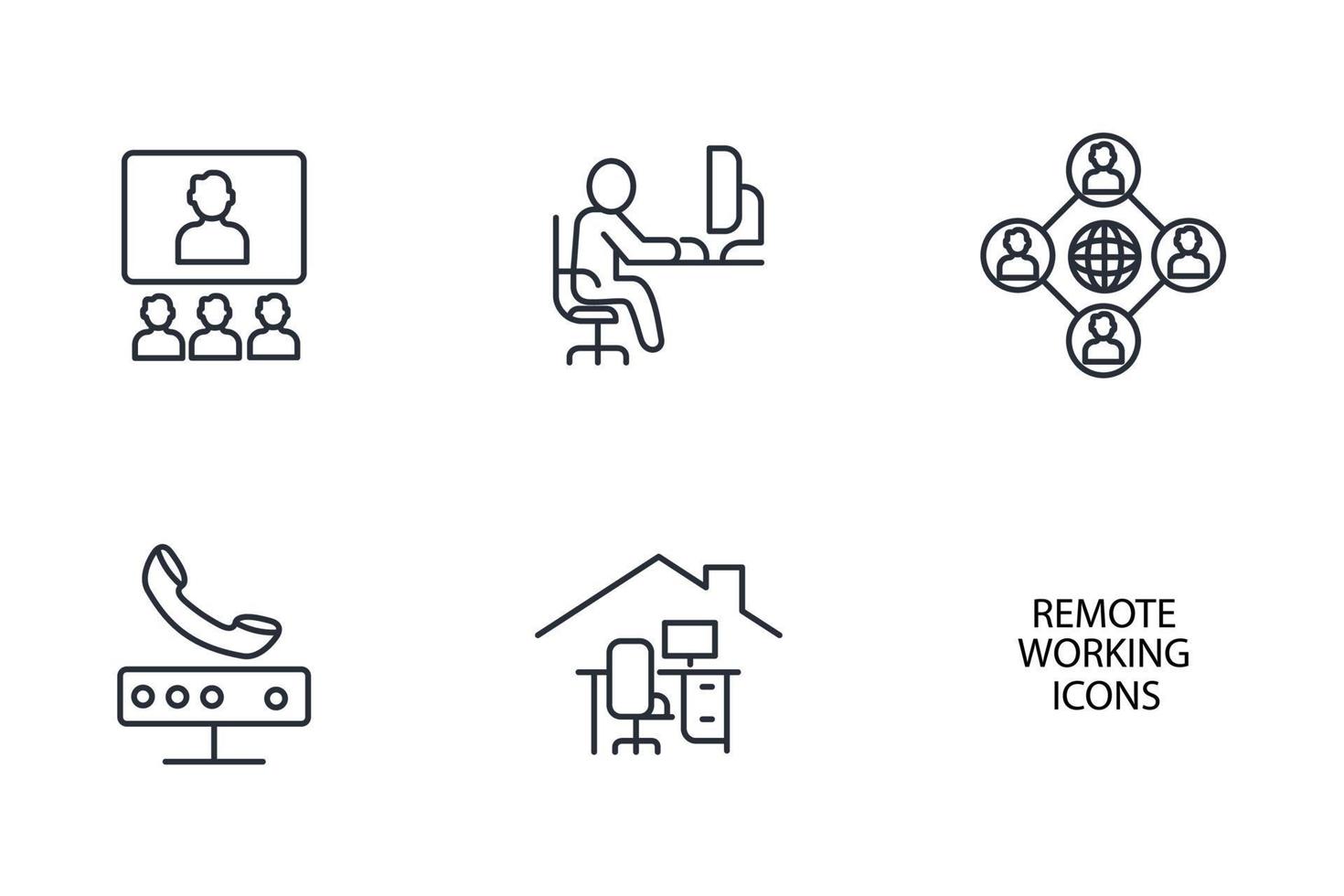 REMOTE
WORKING
ICONS