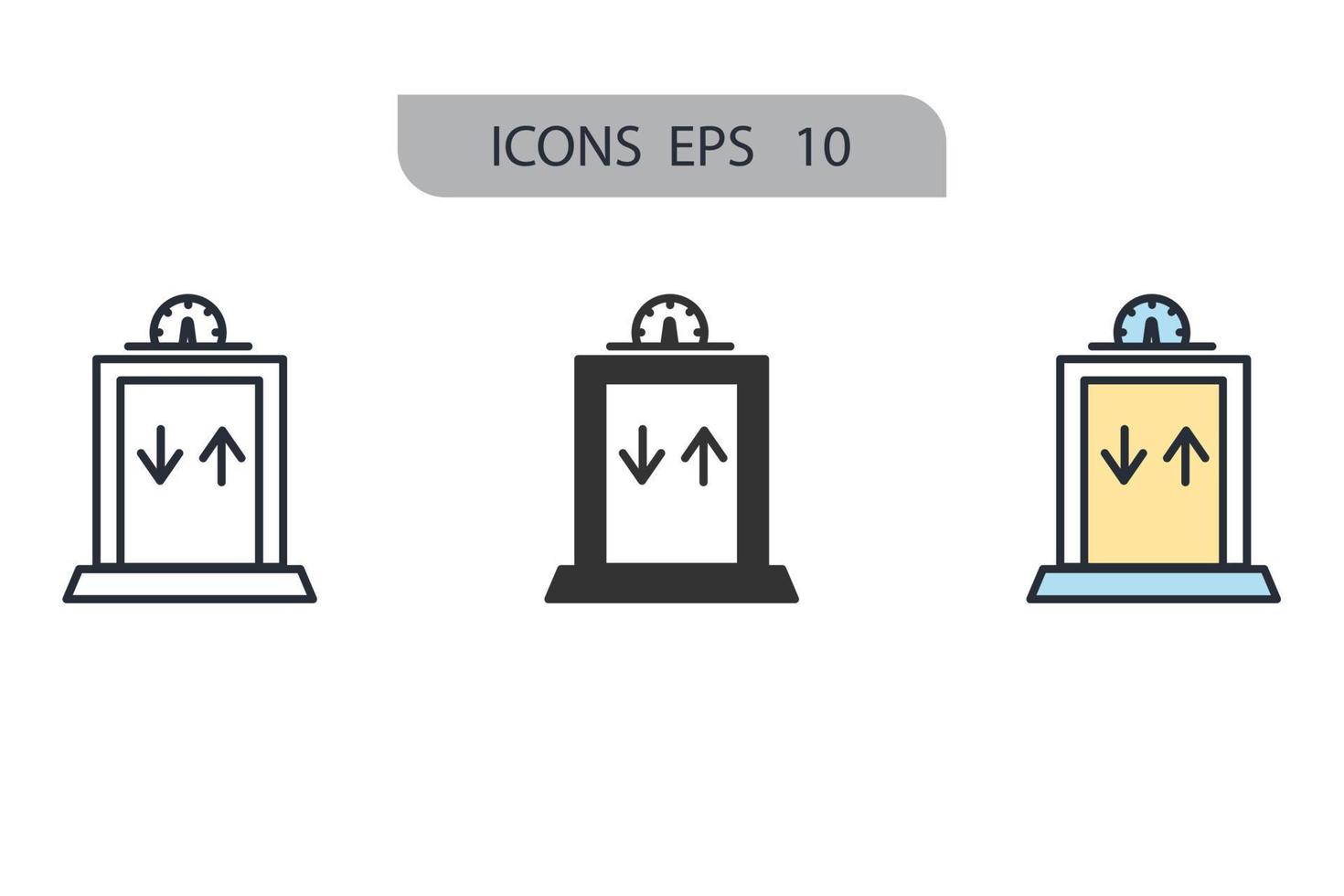 ICONS EPS 10