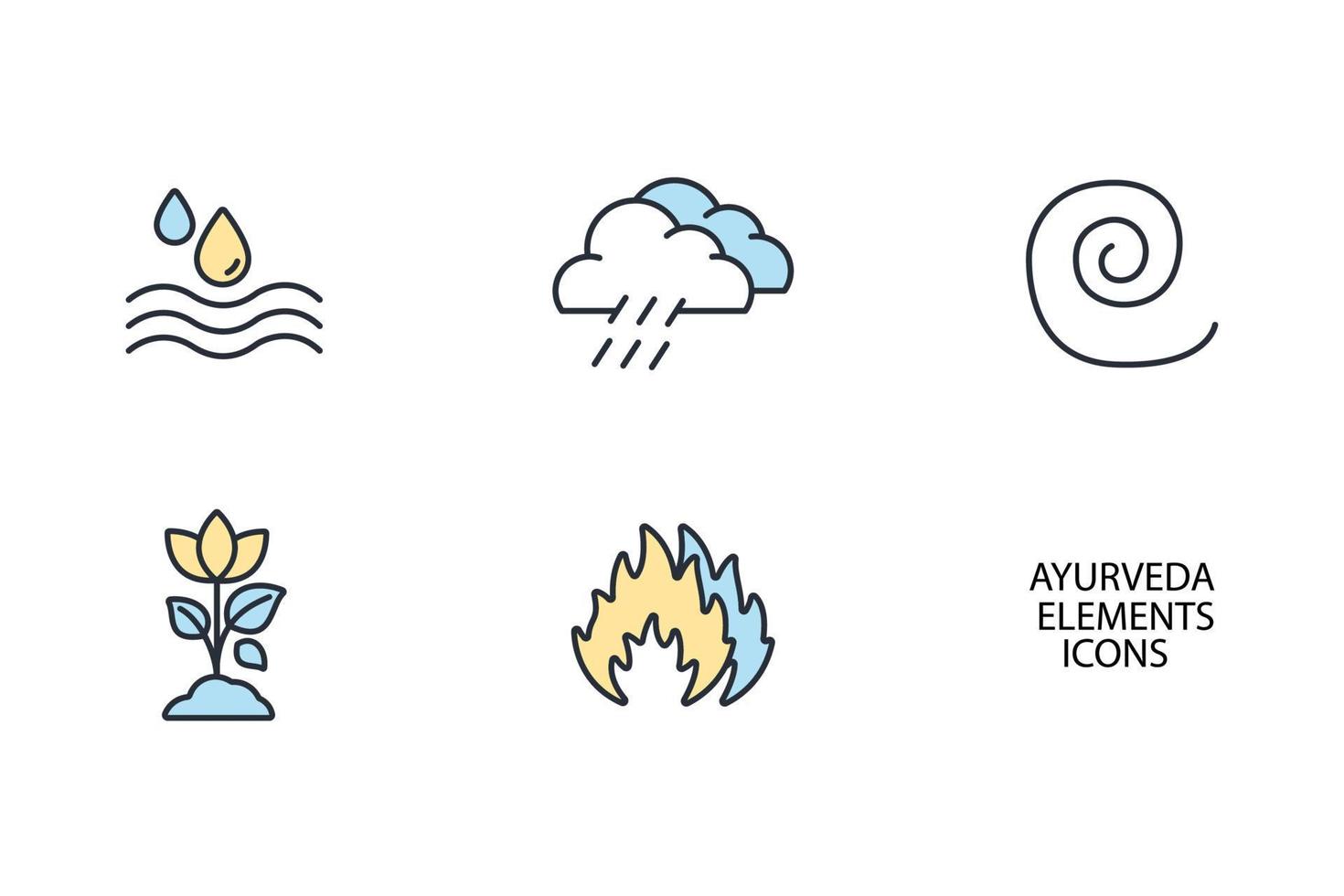 AYURVEDA
ELEMENTS
ICONS