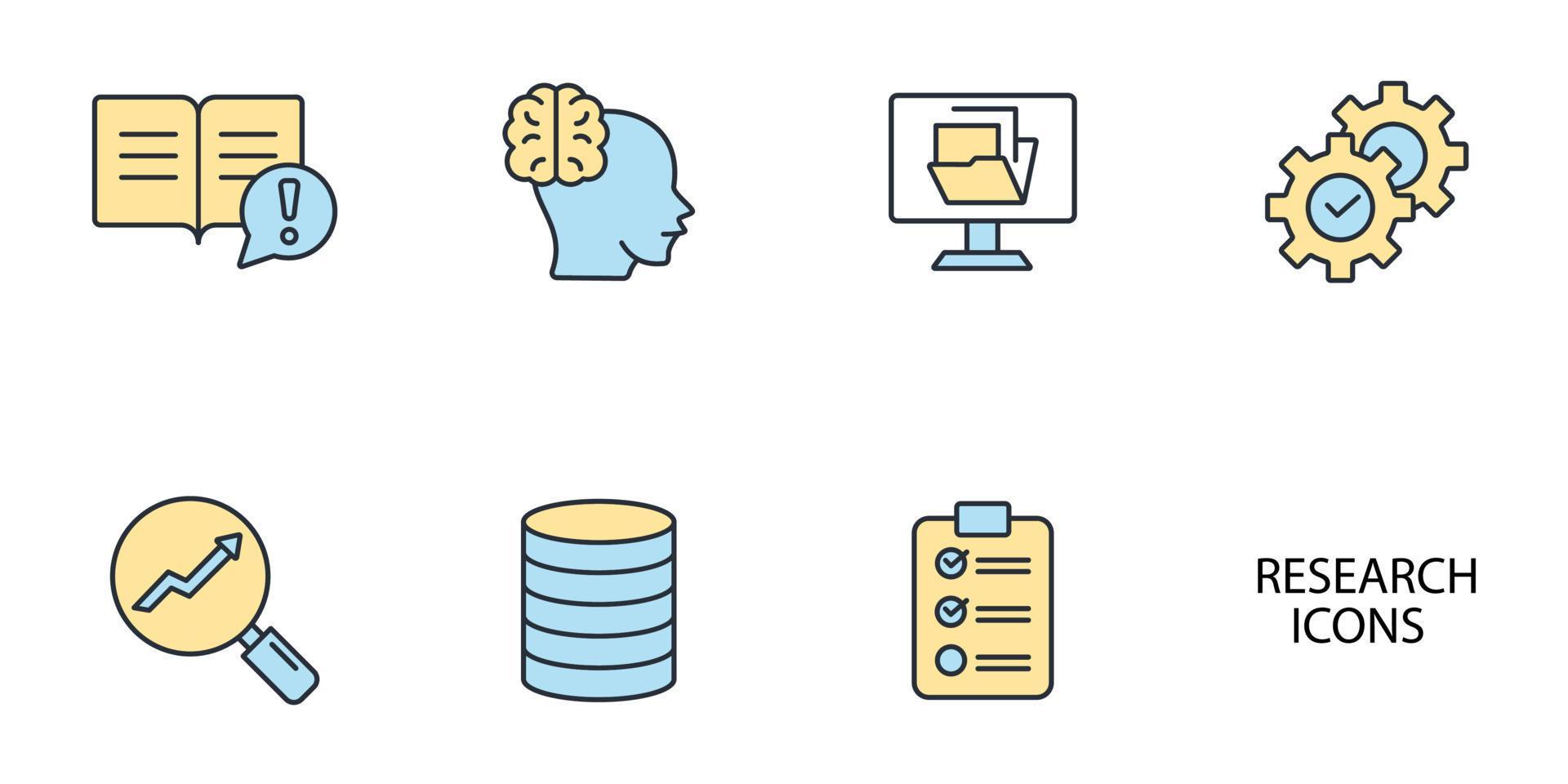 RESEARCH ICONS