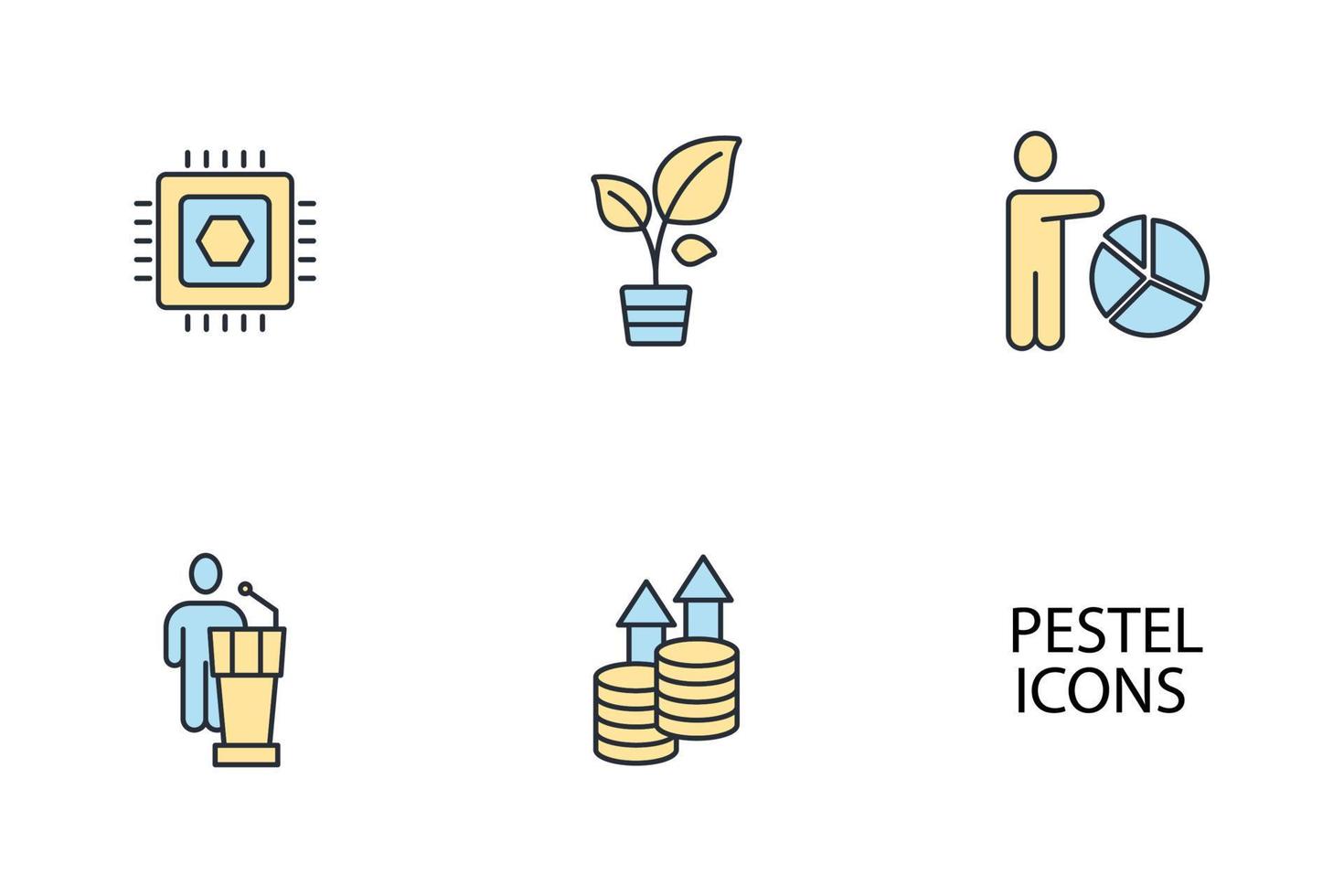 PESTEL
ICONS