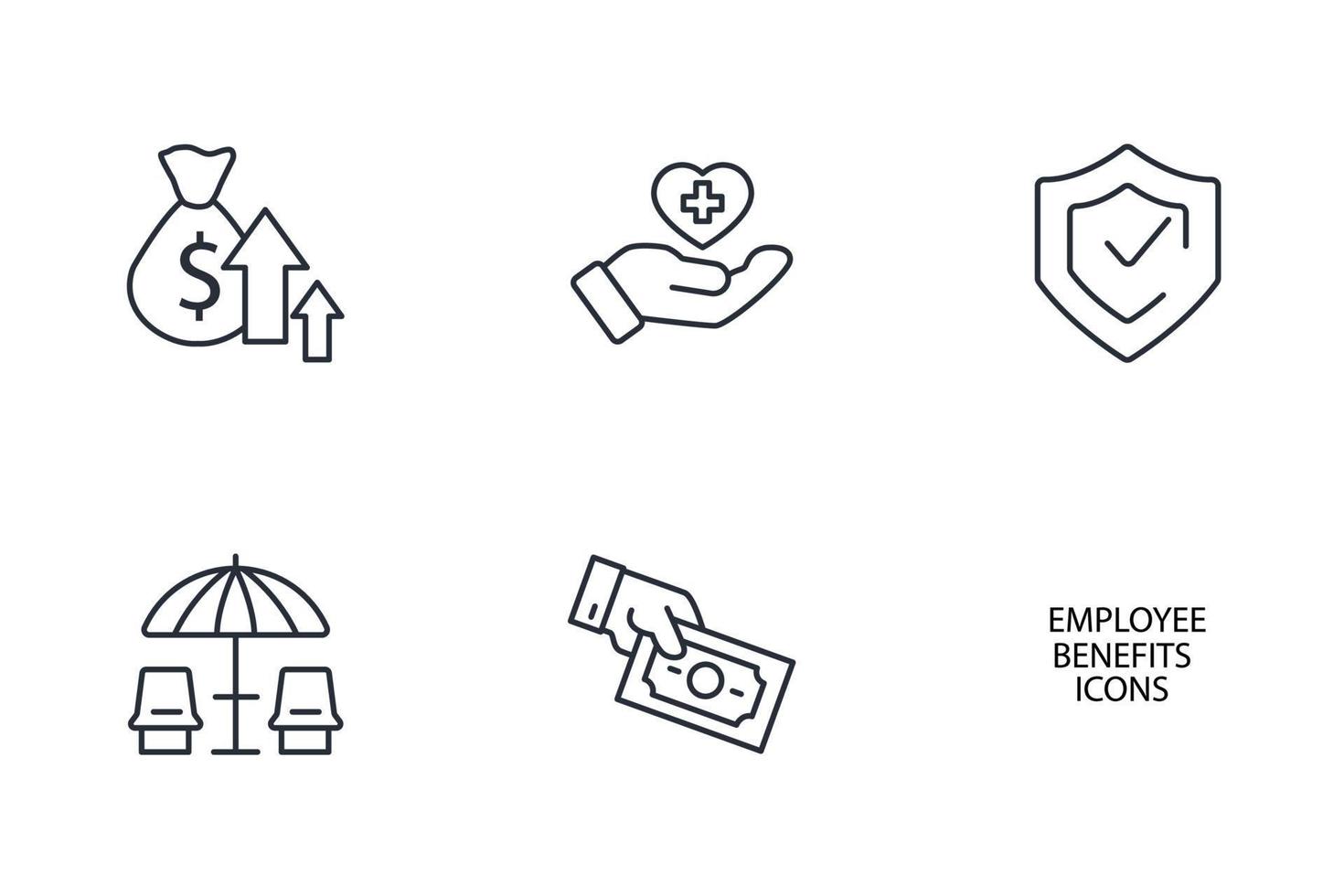 $

EMPLOYEE
BENEFITS
ICONS