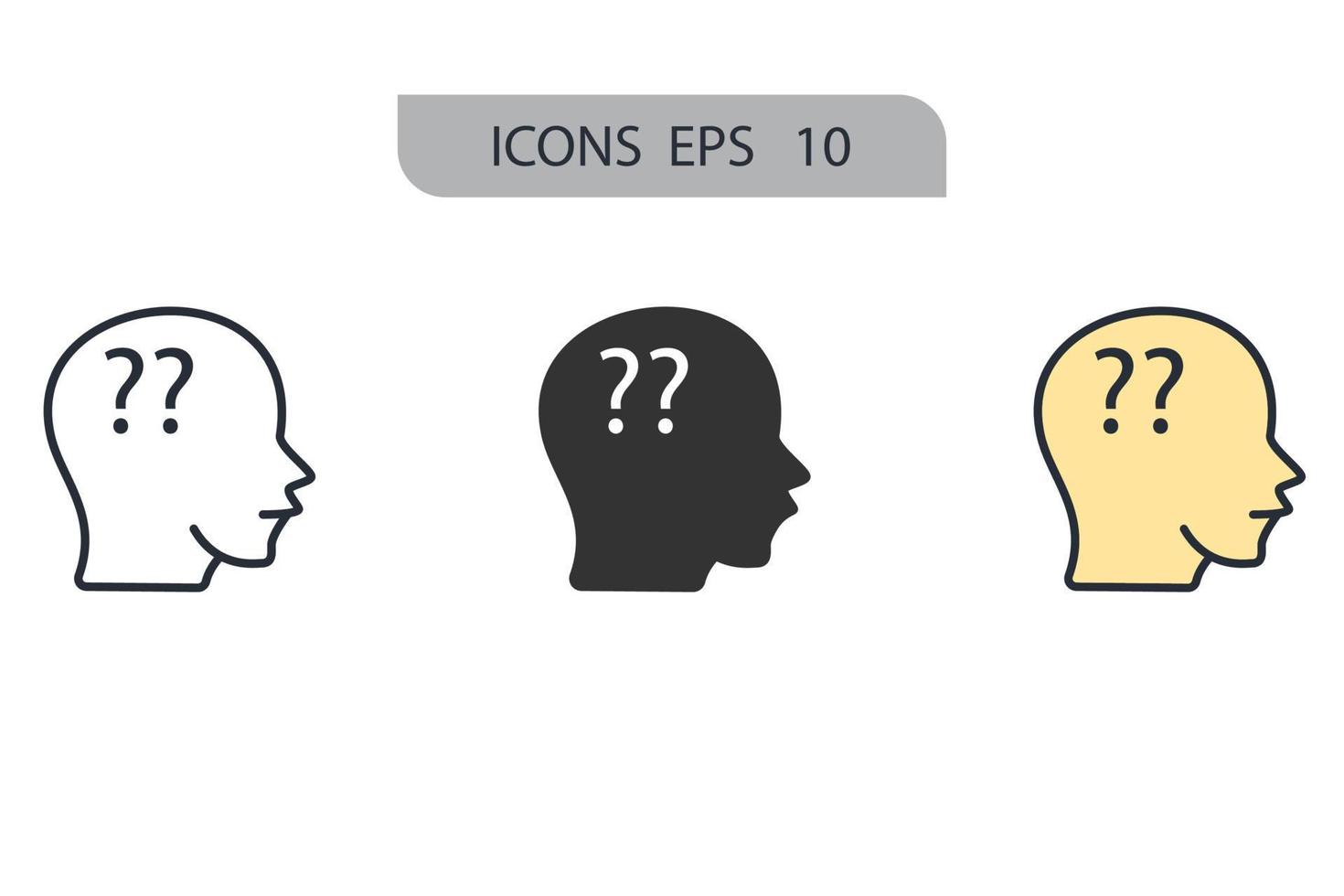 ICONS EPS 10

??

??

??