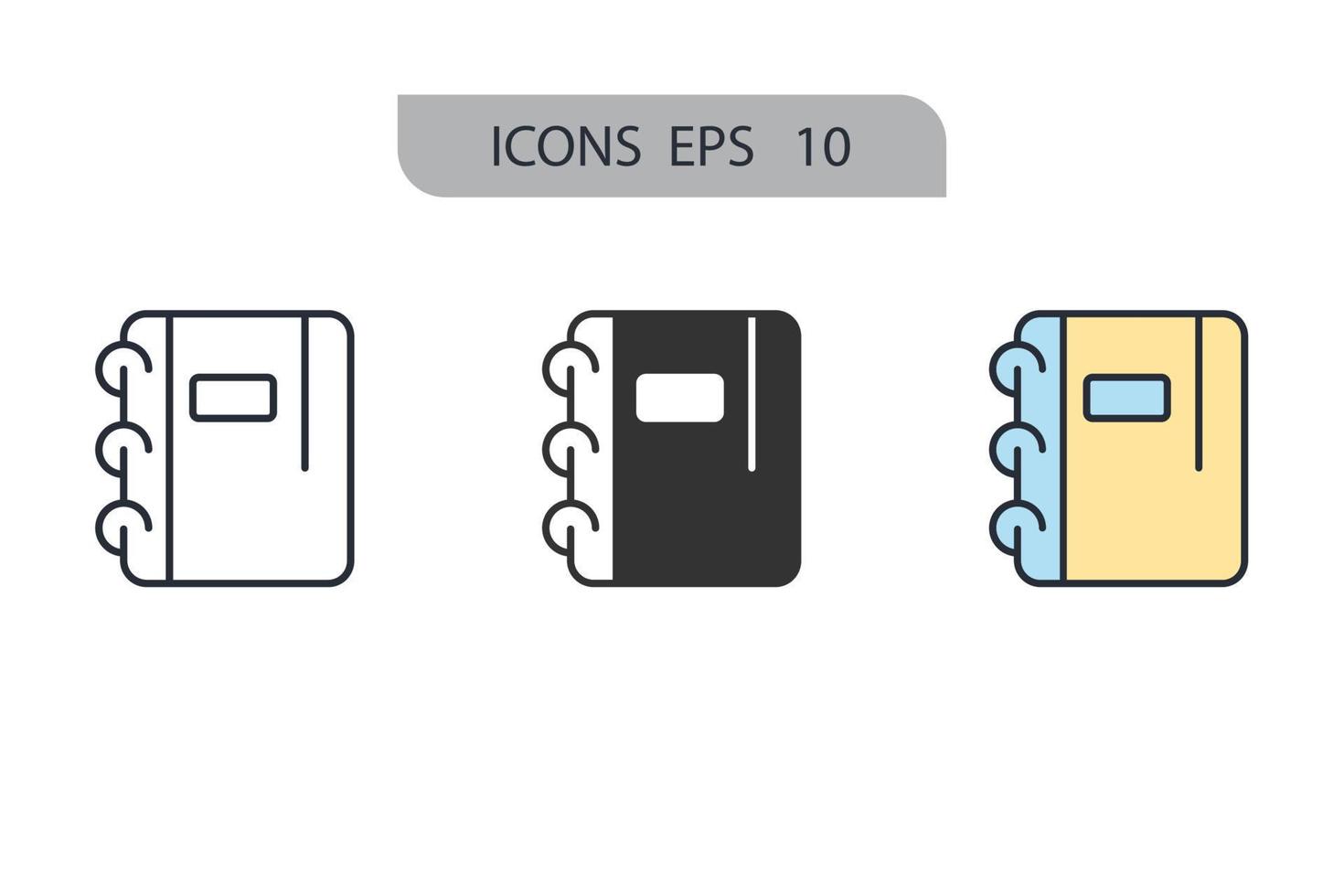 ICONS EPS 10