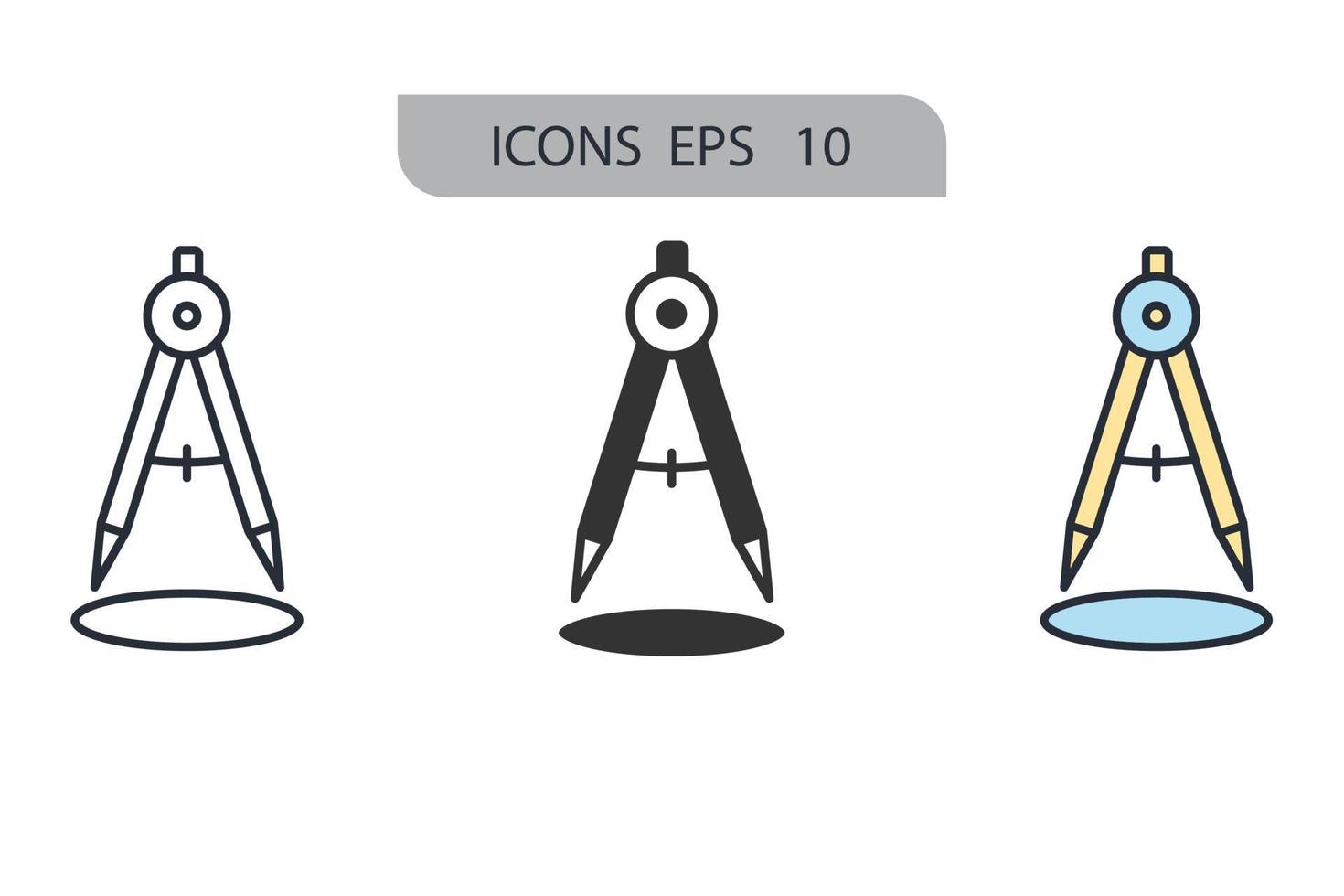 ICONS EPS 10