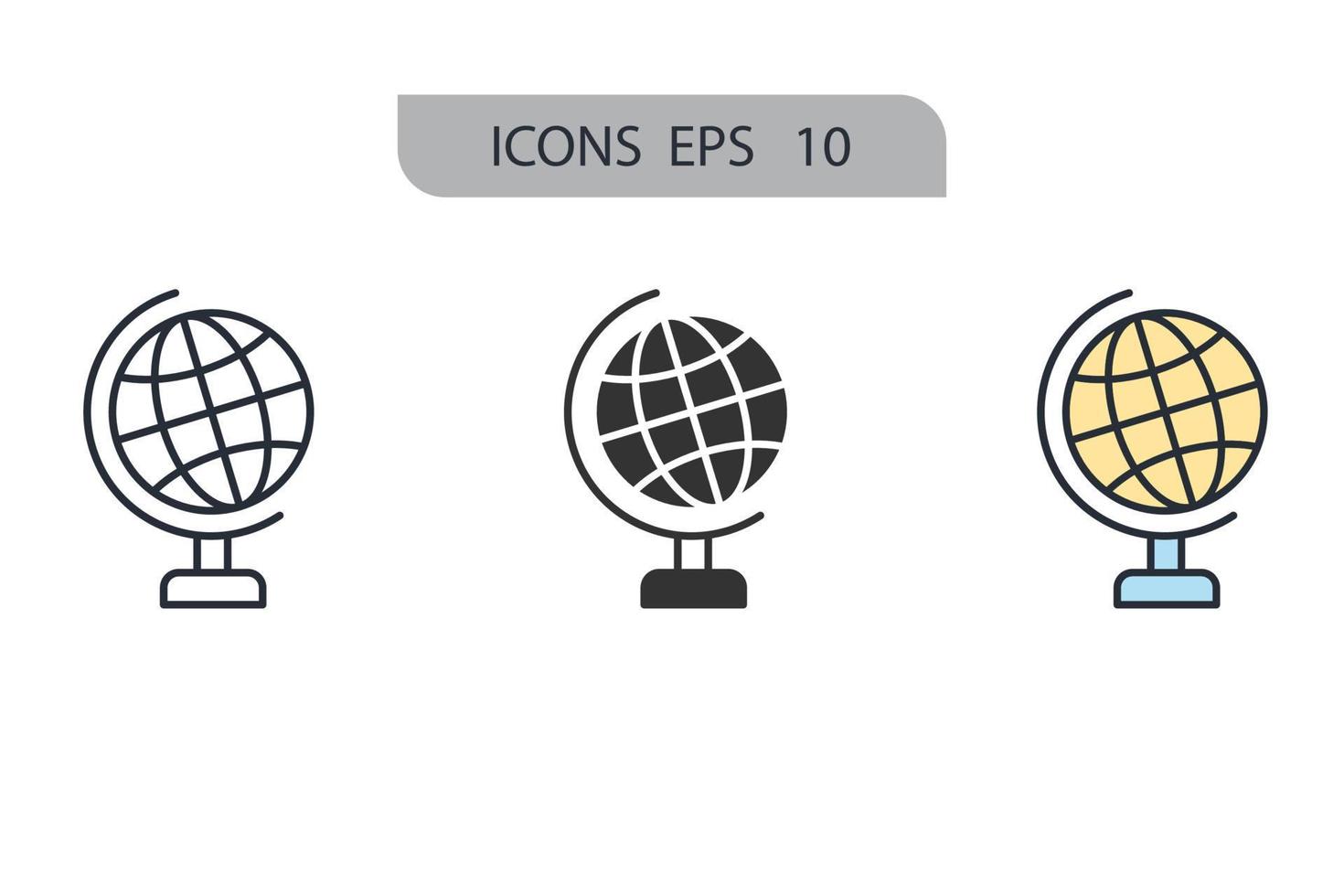 ICONS EPS 10