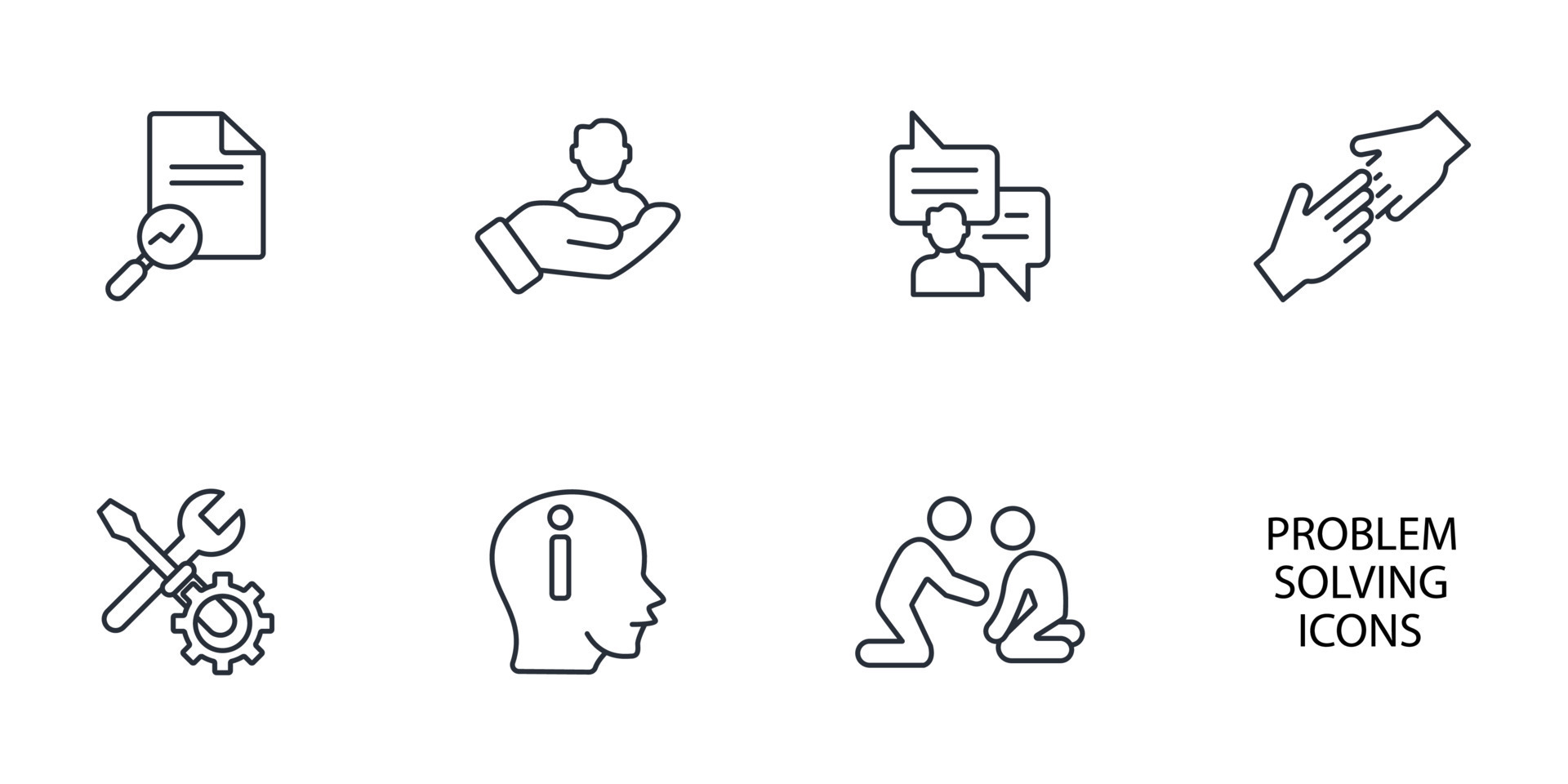 PROBLEM SOLVING ICONS