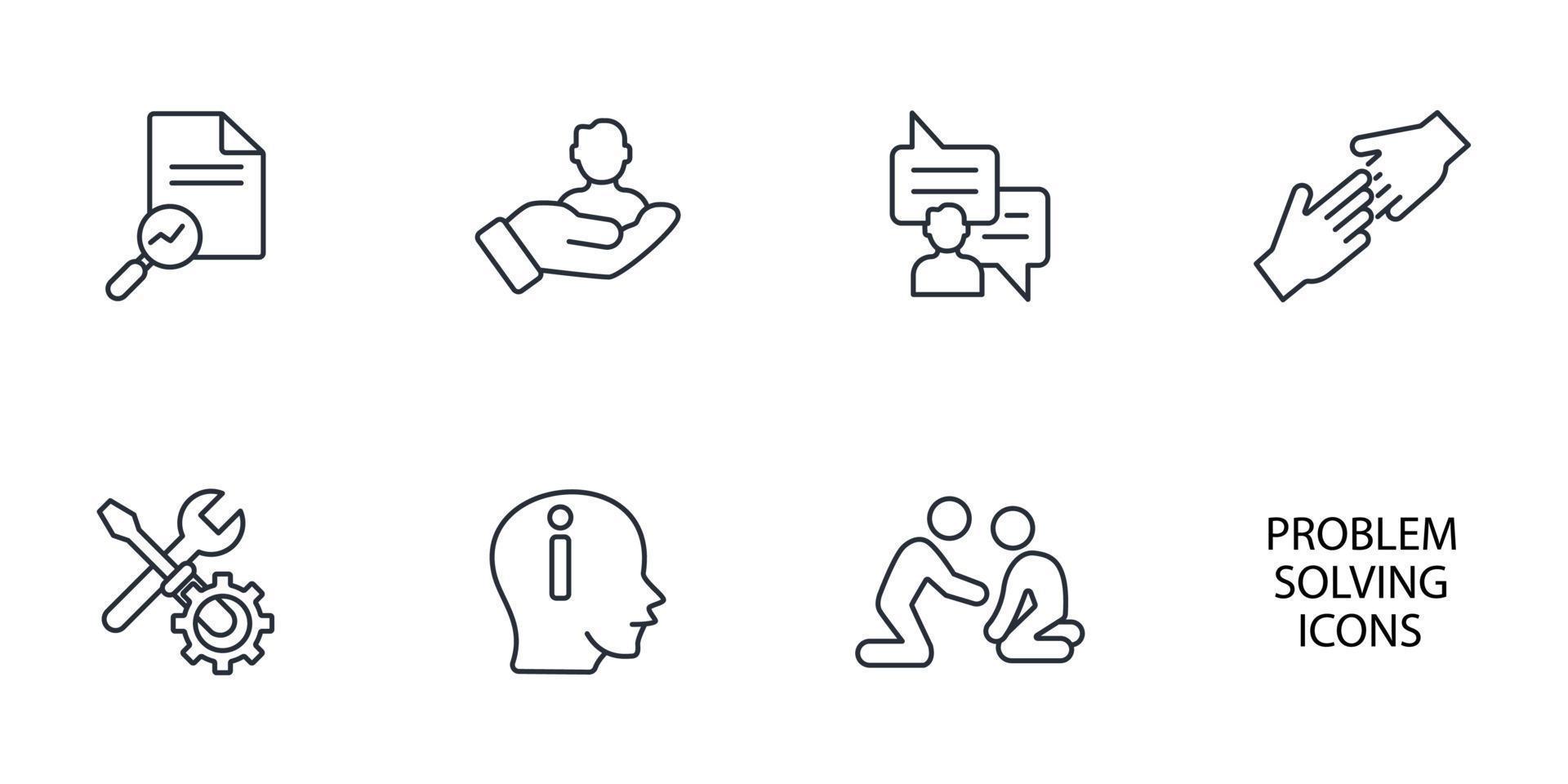 PROBLEM SOLVING ICONS