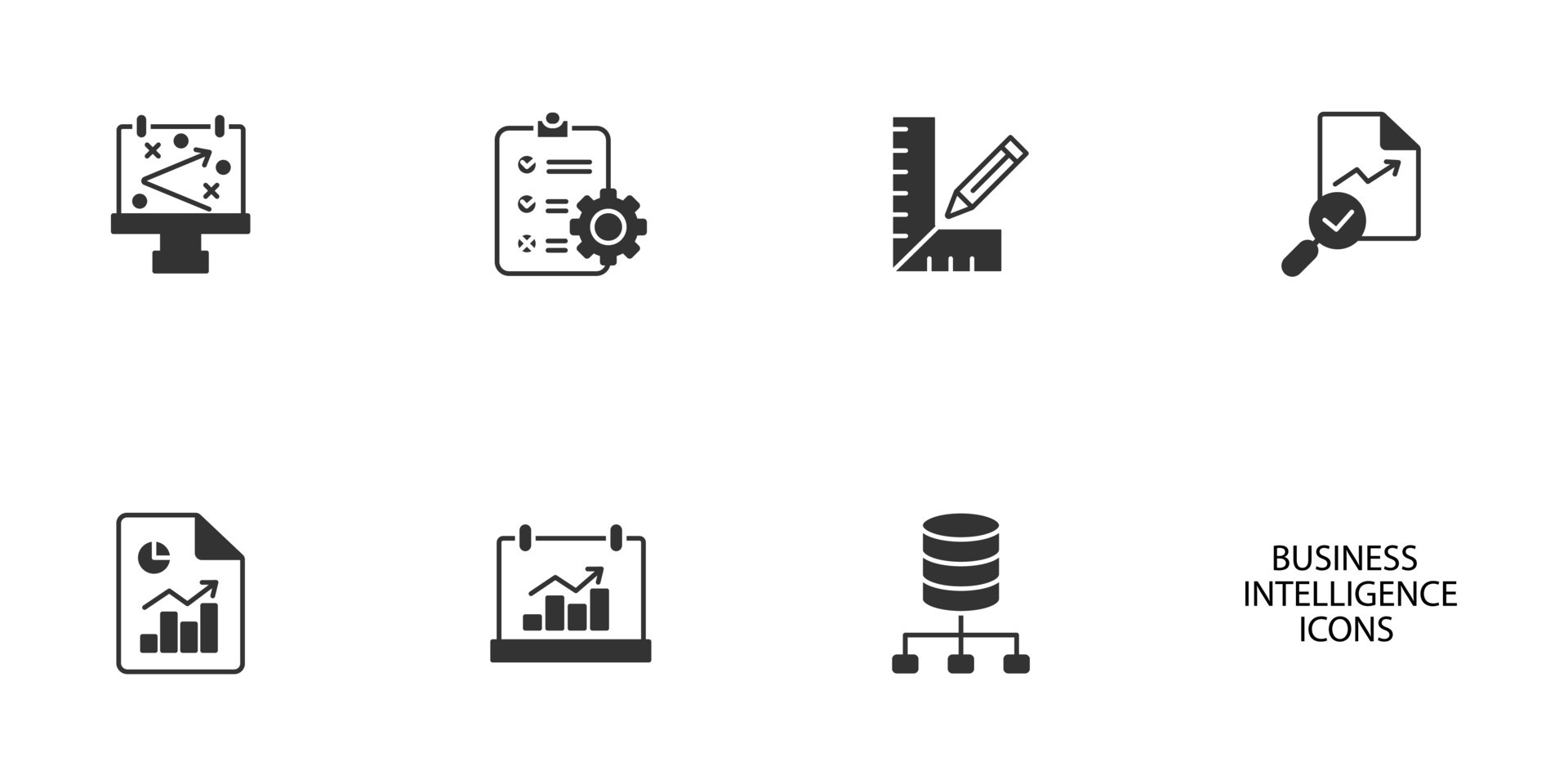 BUSINESS
INTELLIGENCE
ICONS