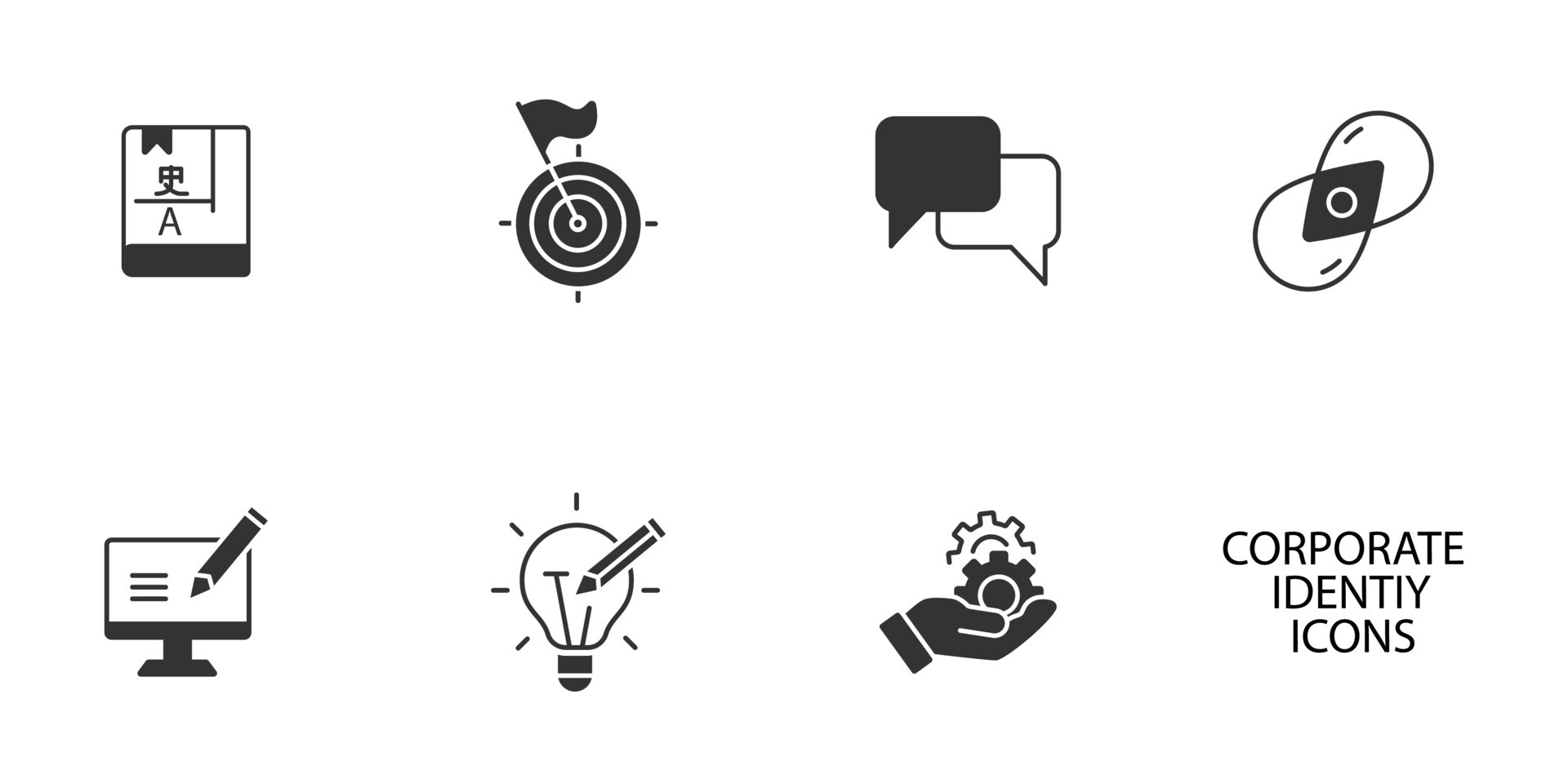 史
A

CORPORATE
IDENTIY
ICONS