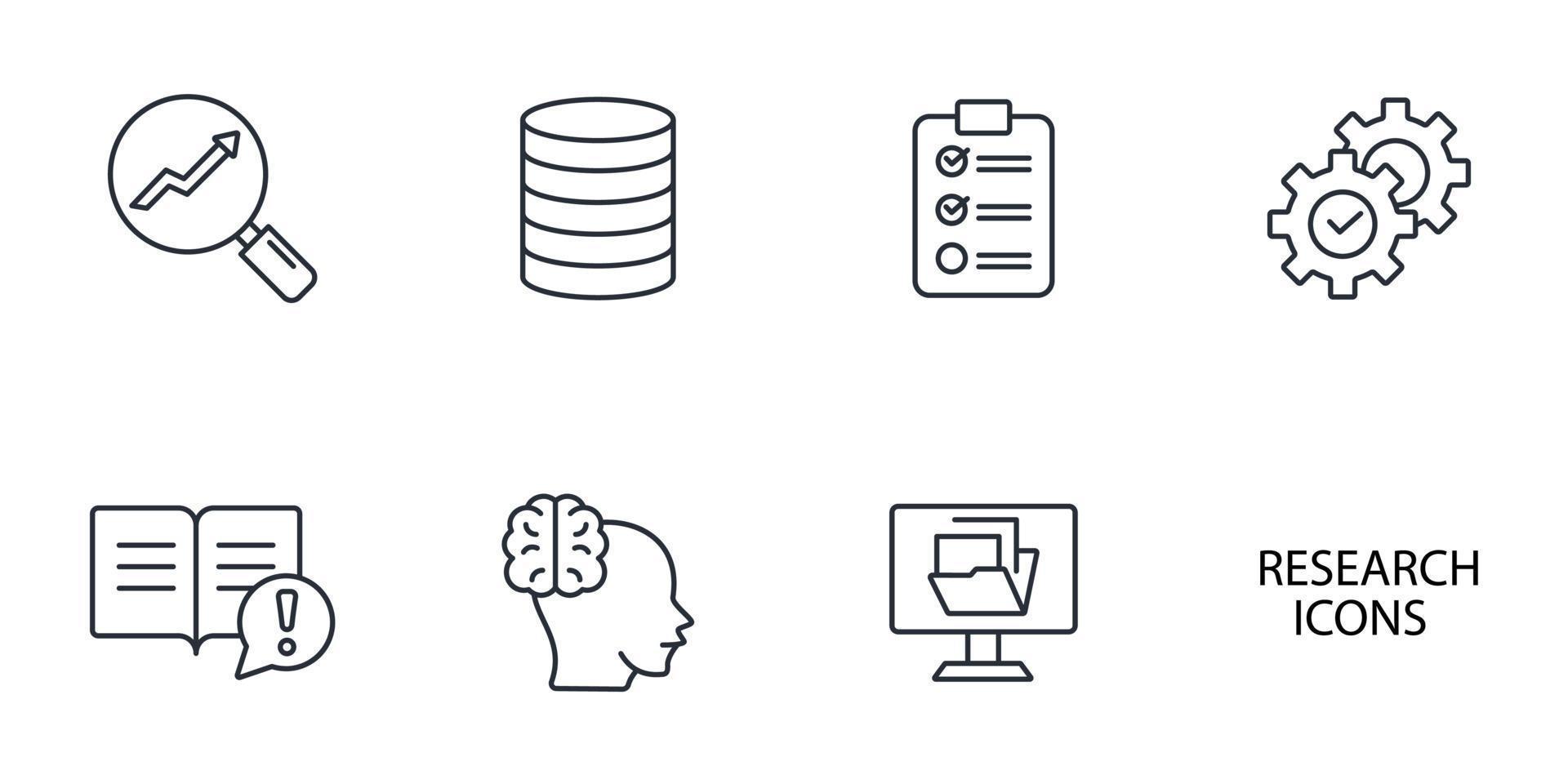 RESEARCH ICONS