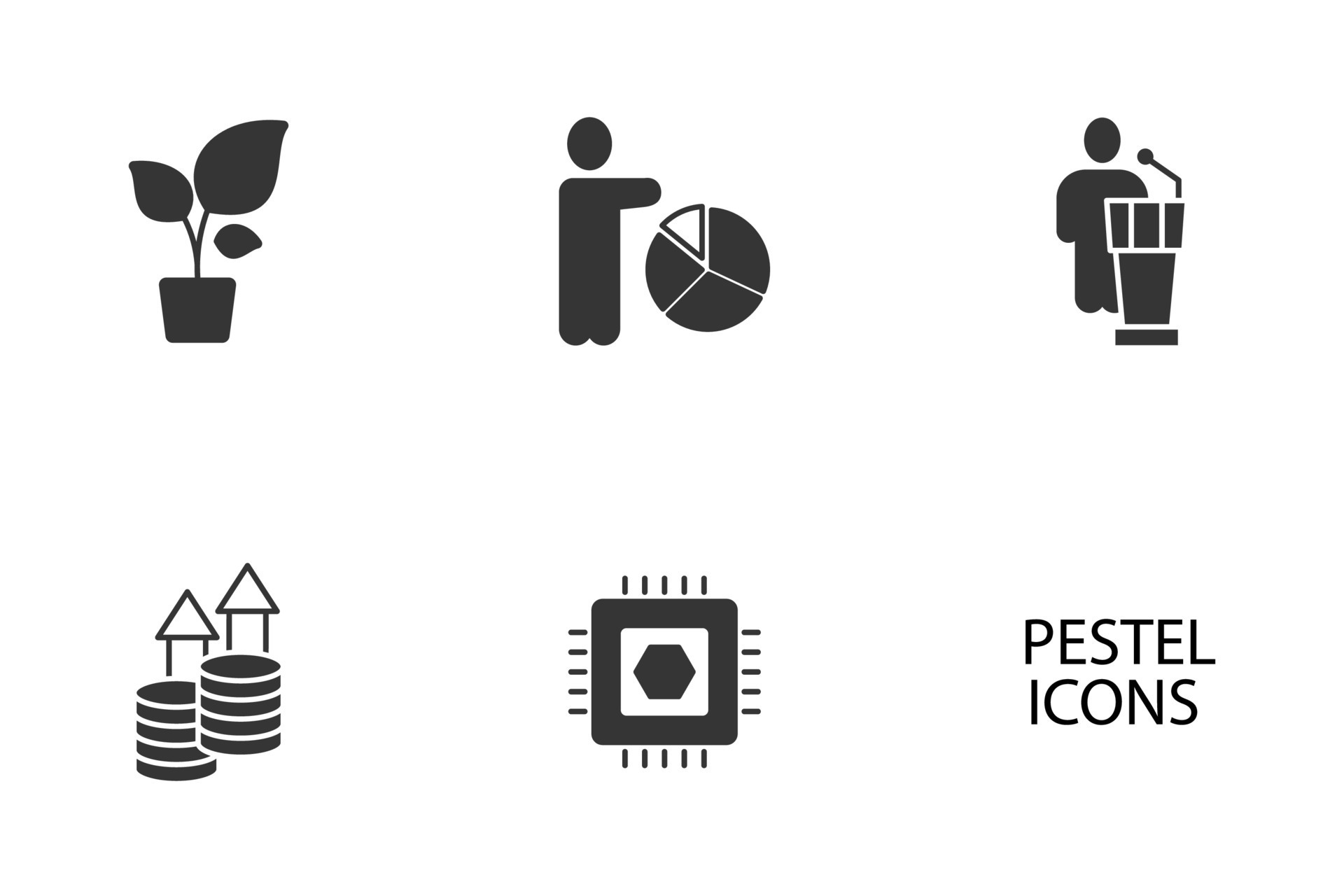 PESTEL ICONS