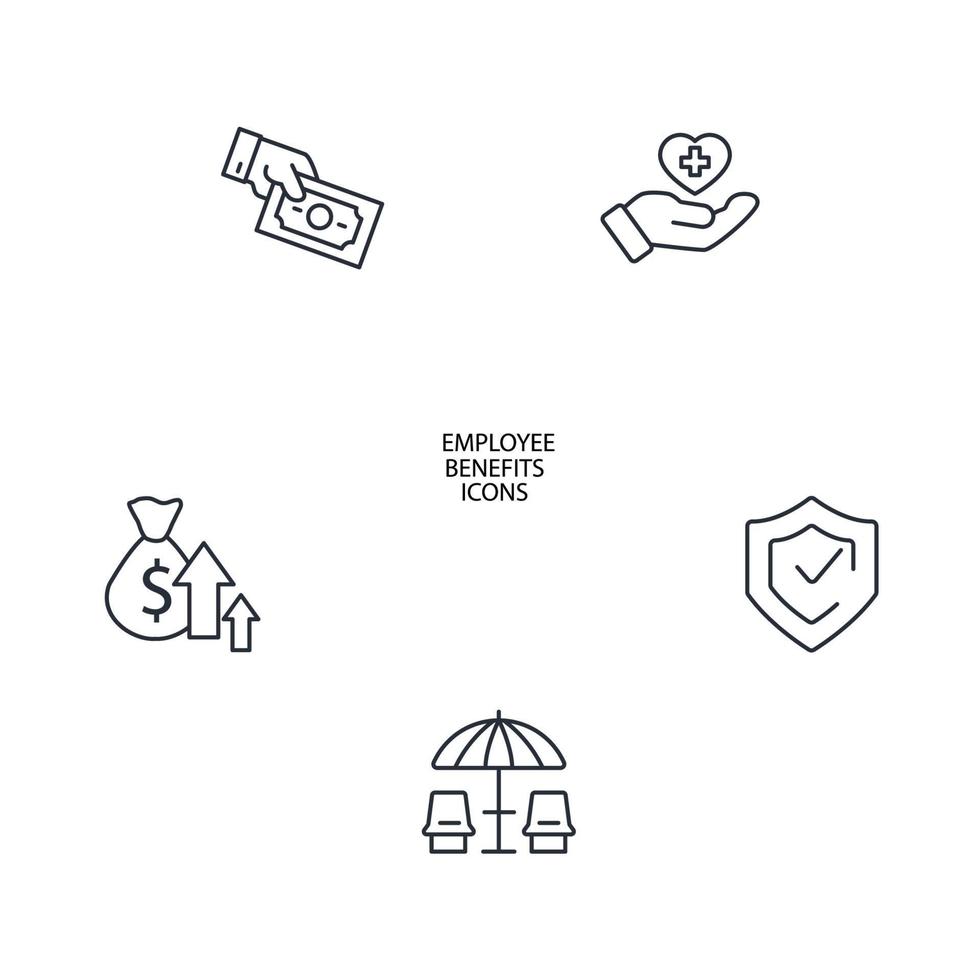 EMPLOYEE BENEFITS ICONS

$