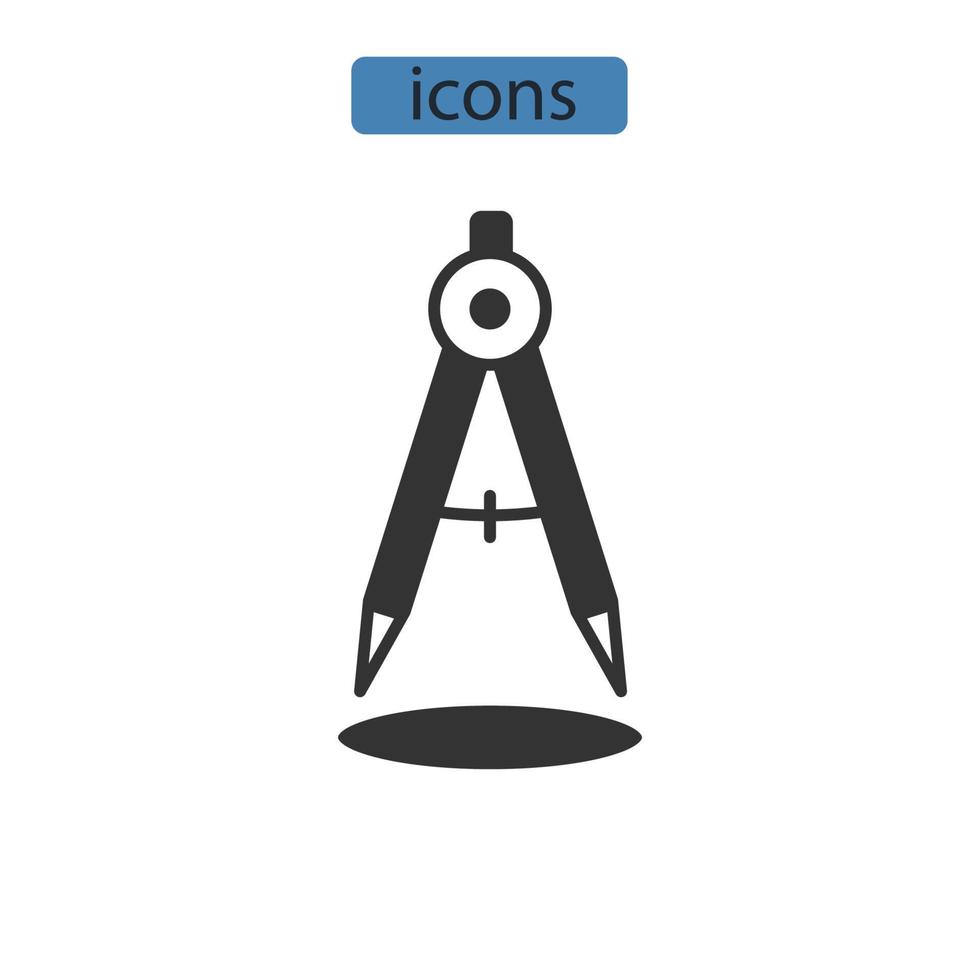 icons