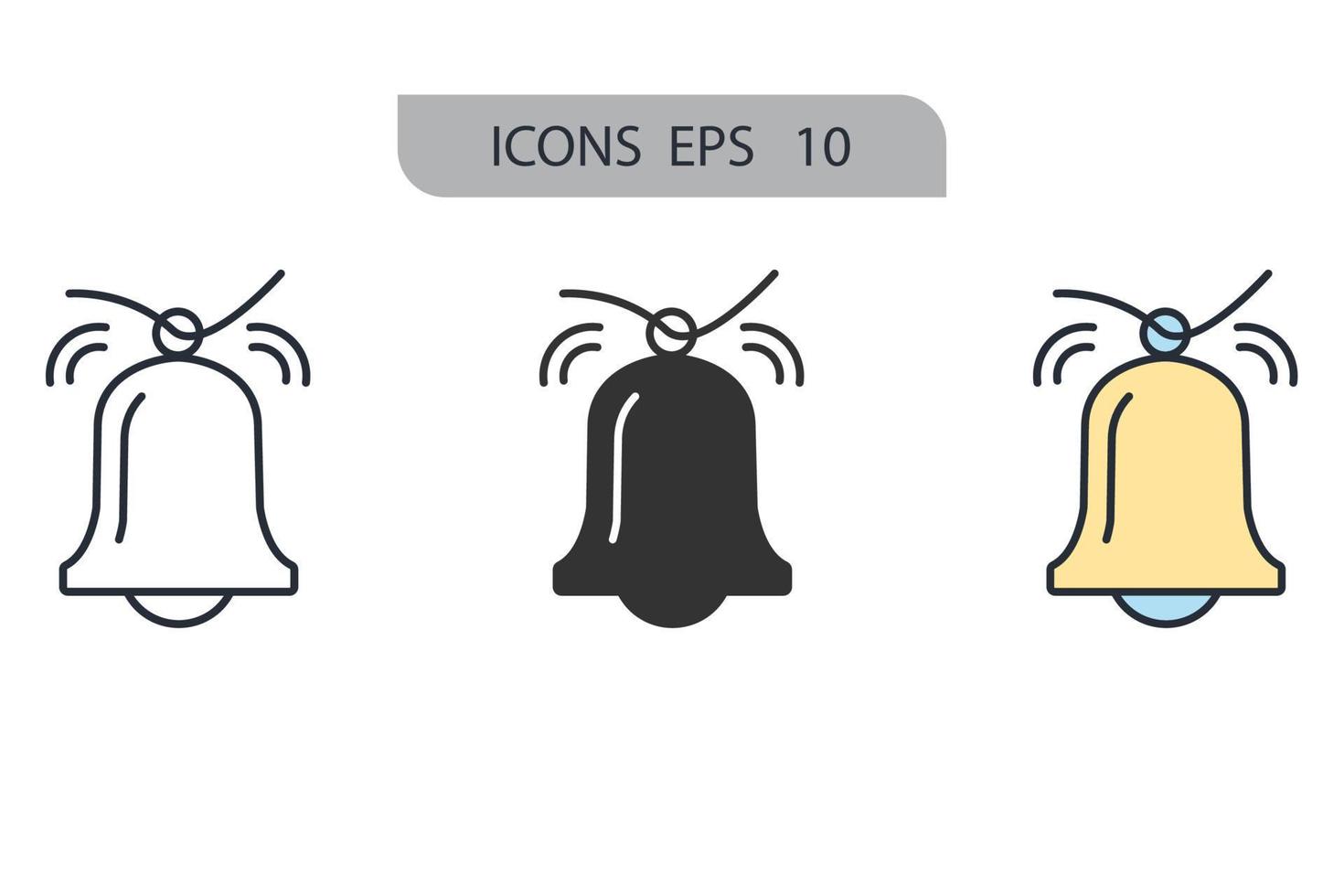 ICONS EPS 10