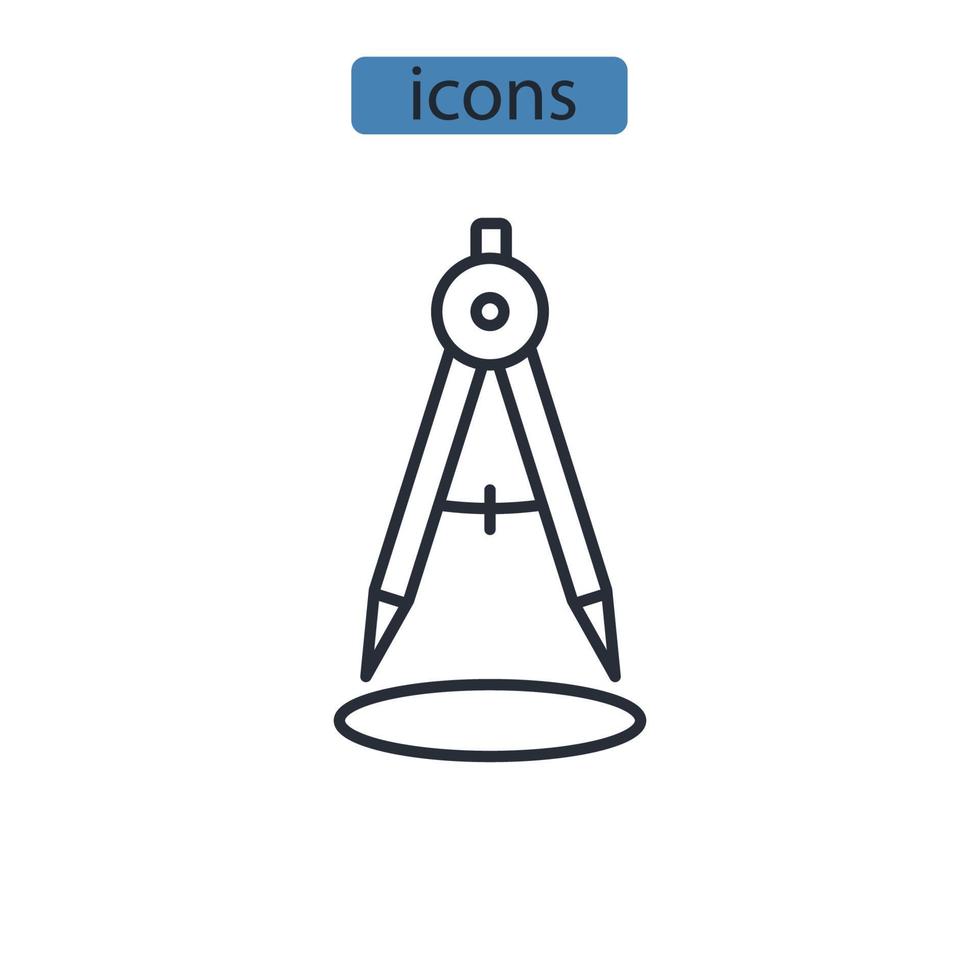 icons