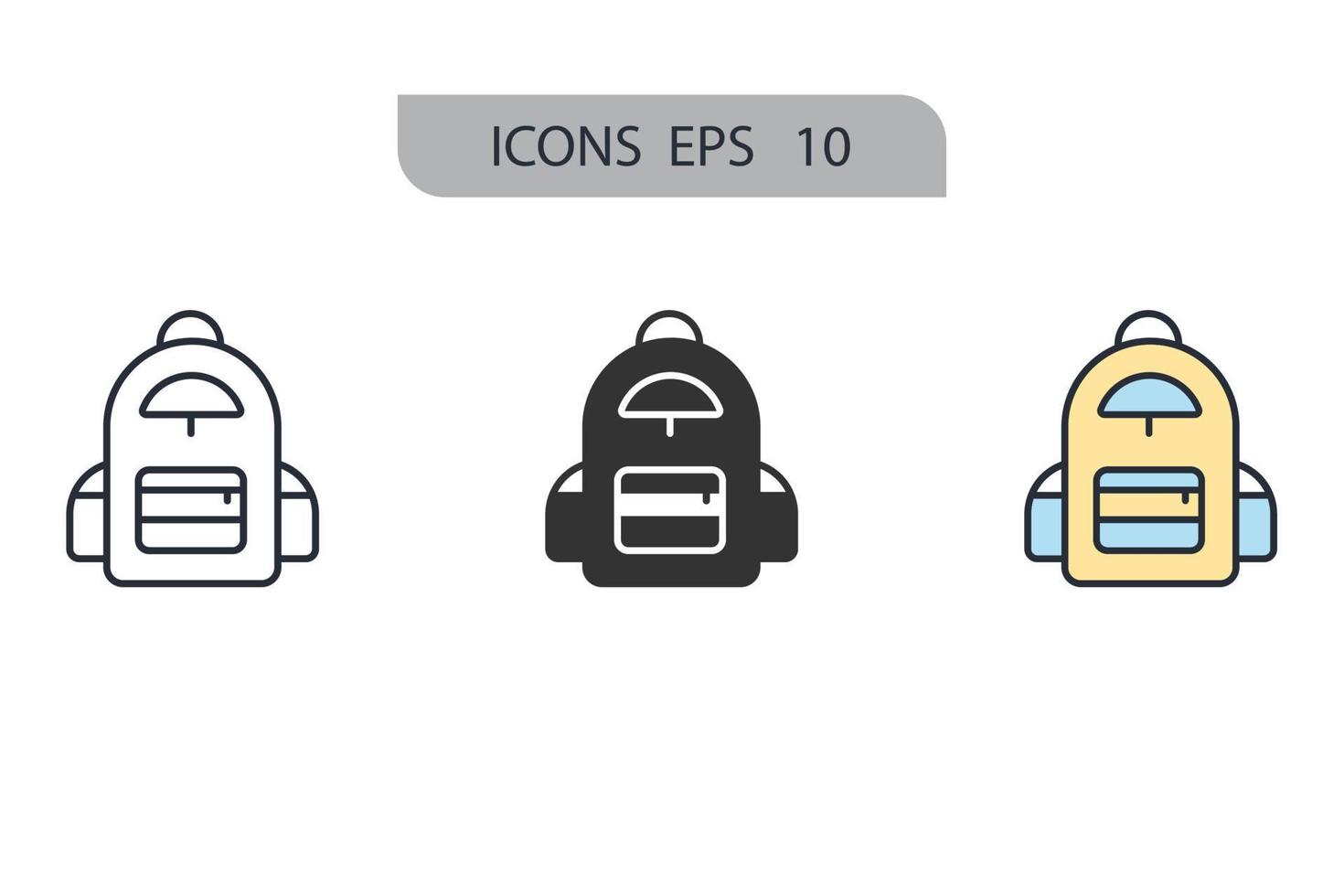 ICONS EPS 10