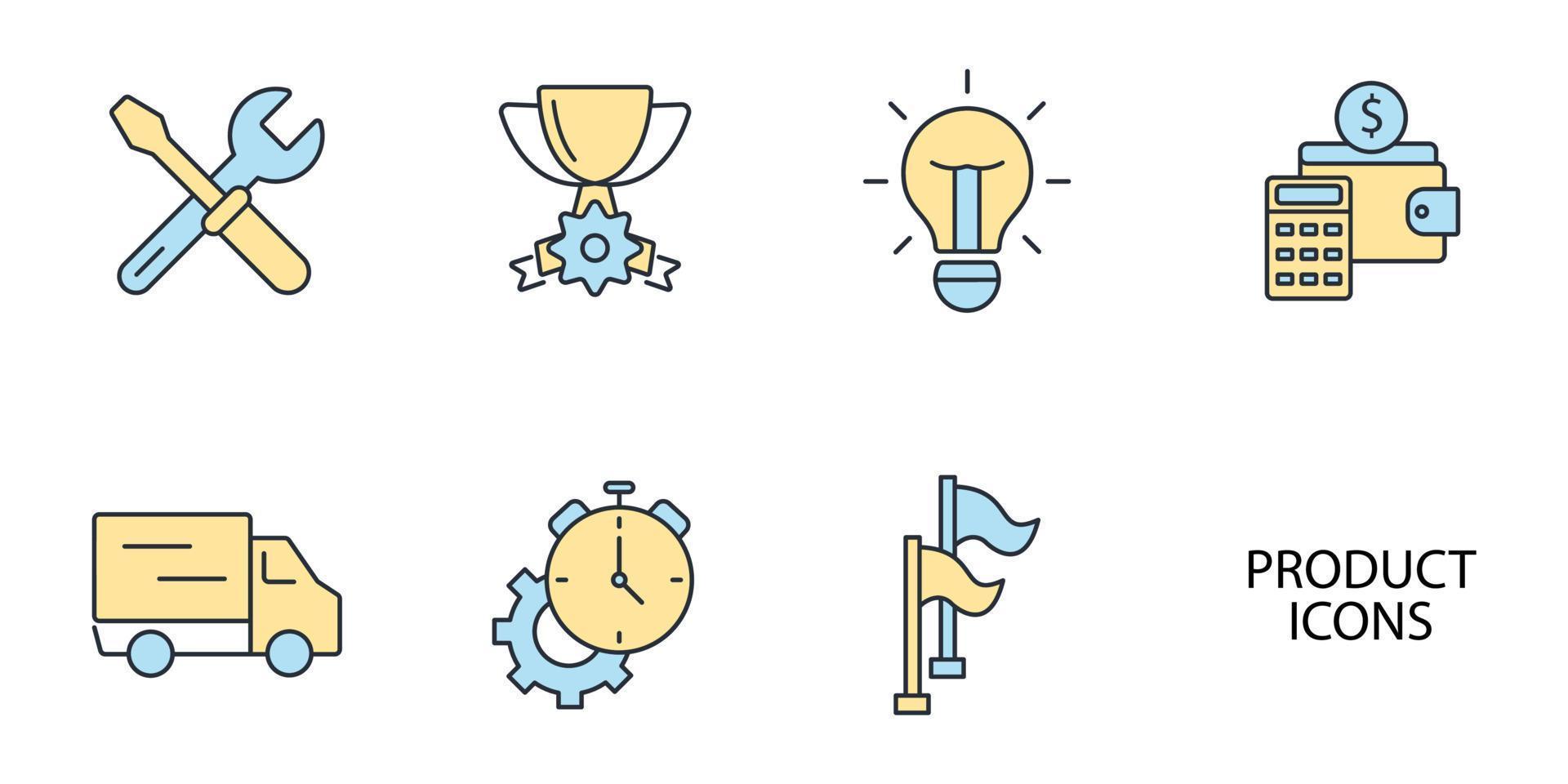 $

PRODUCT ICONS