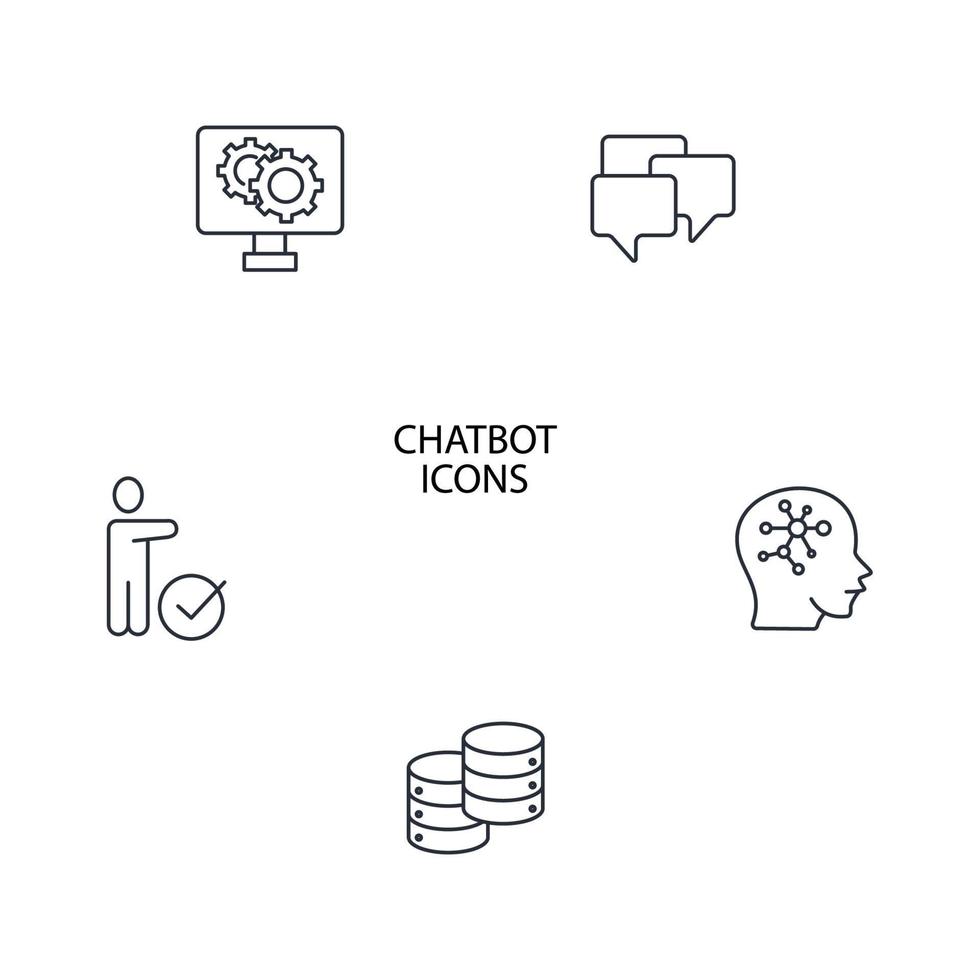 CHATBOT
ICONS