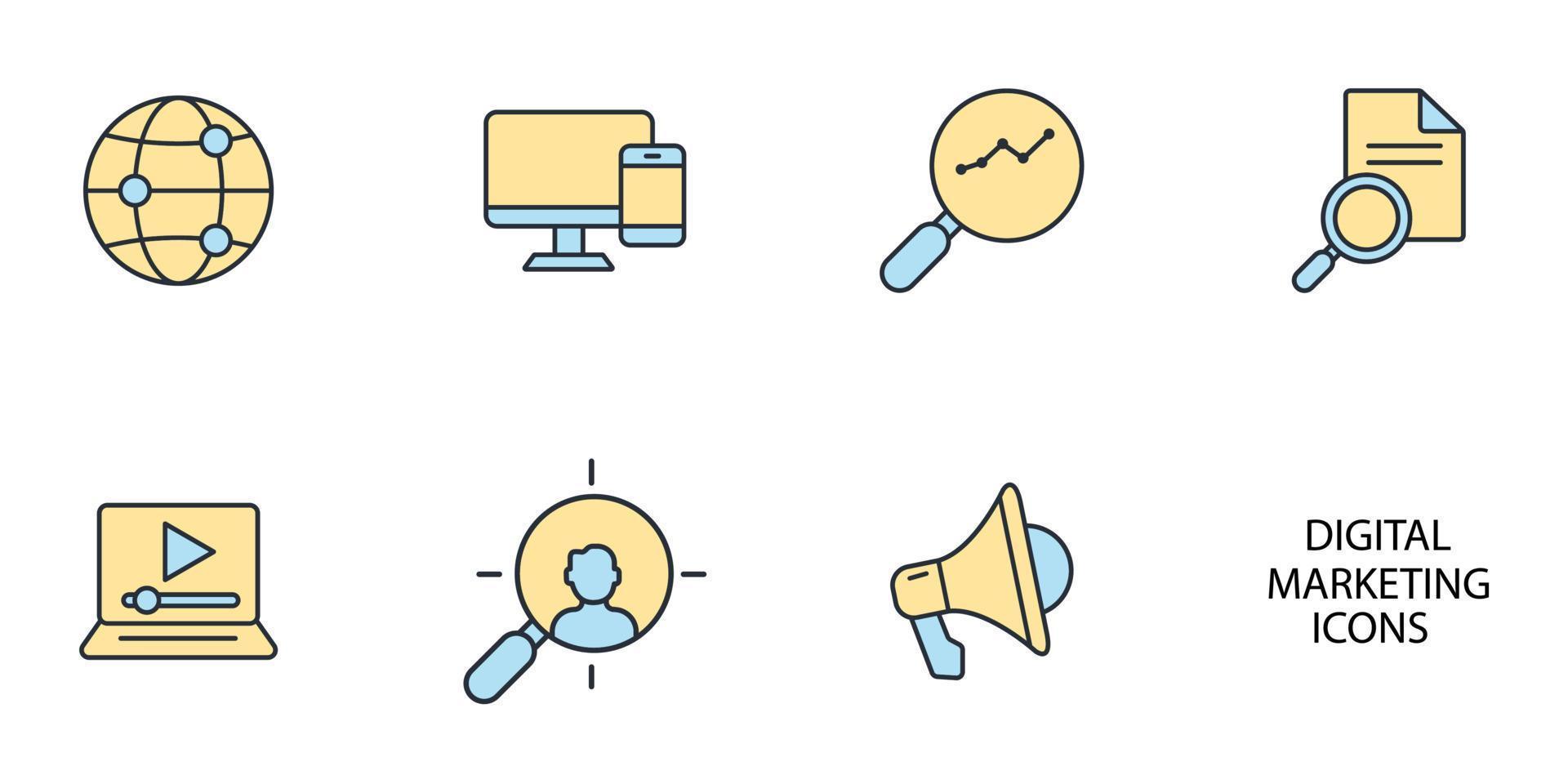 DIGITAL MARKETING ICONS