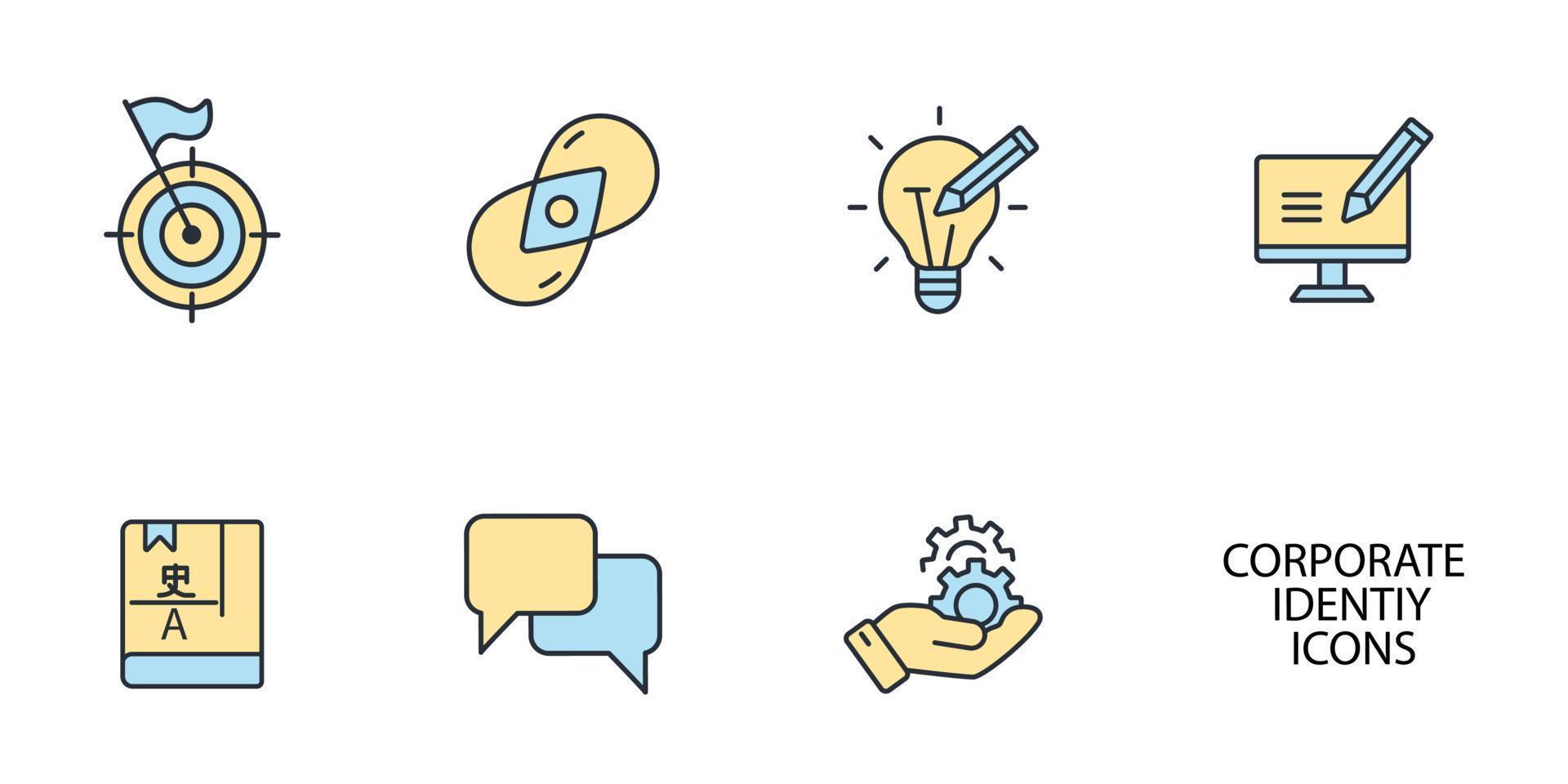 史
A

CORPORATE
IDENTIY
ICONS