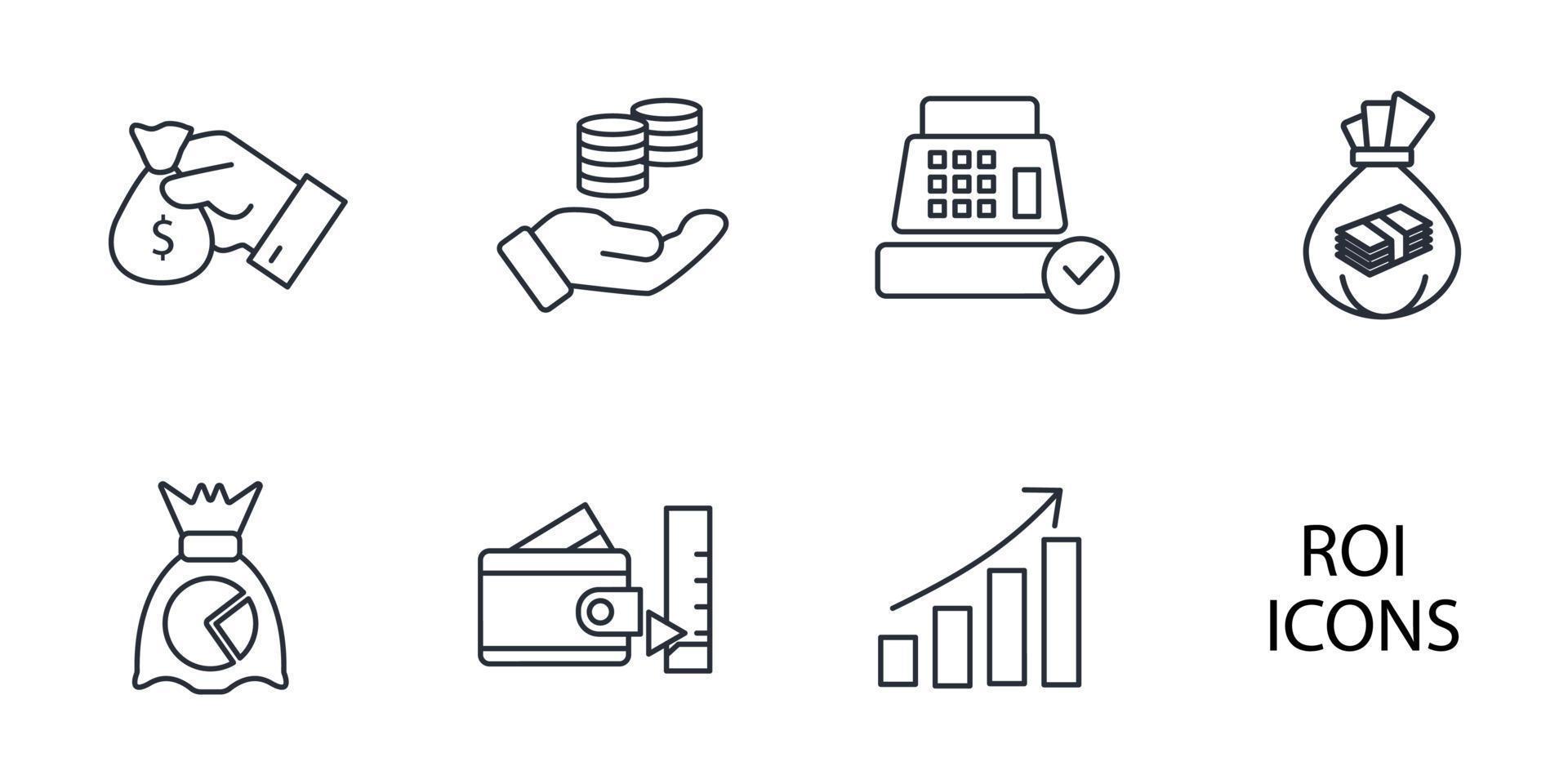 $

ROI
ICONS