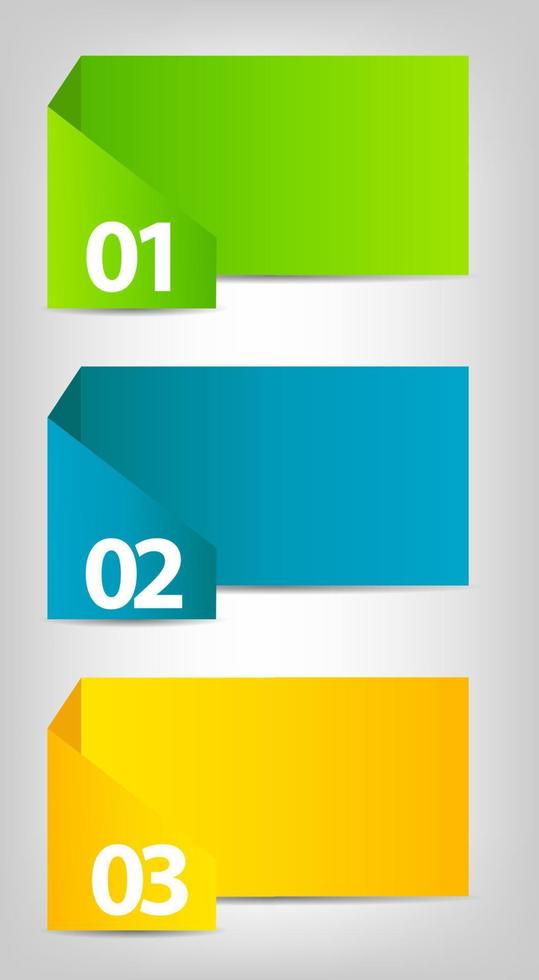 01

02

03