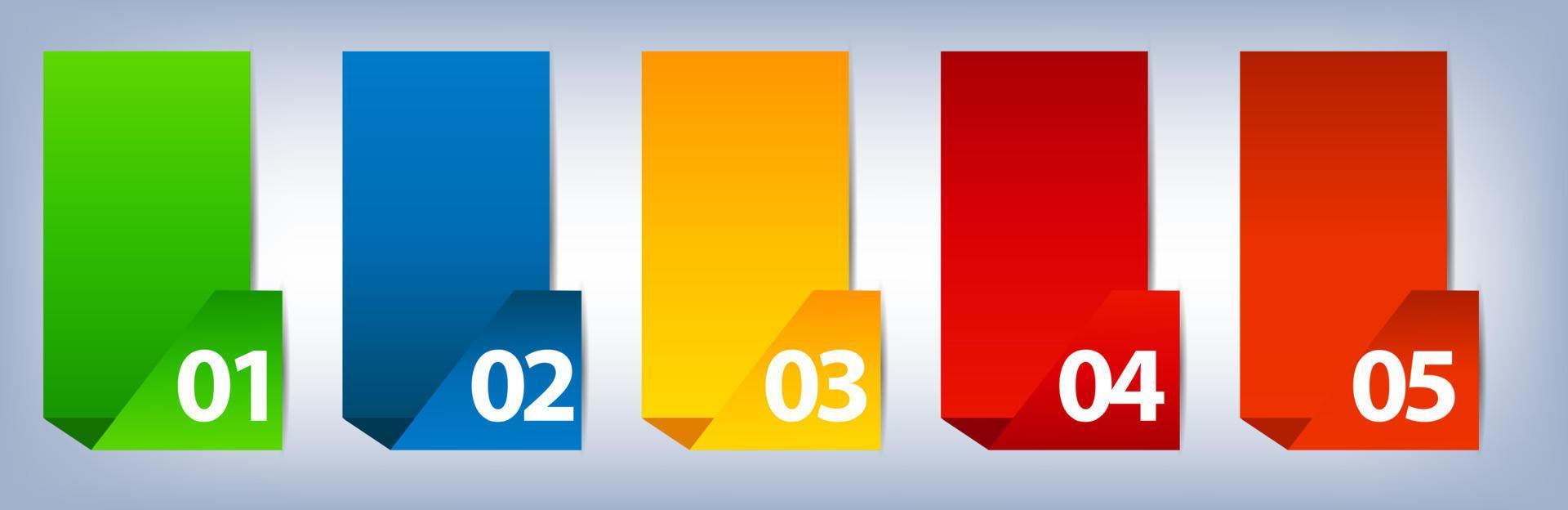 01

02

03

04

05