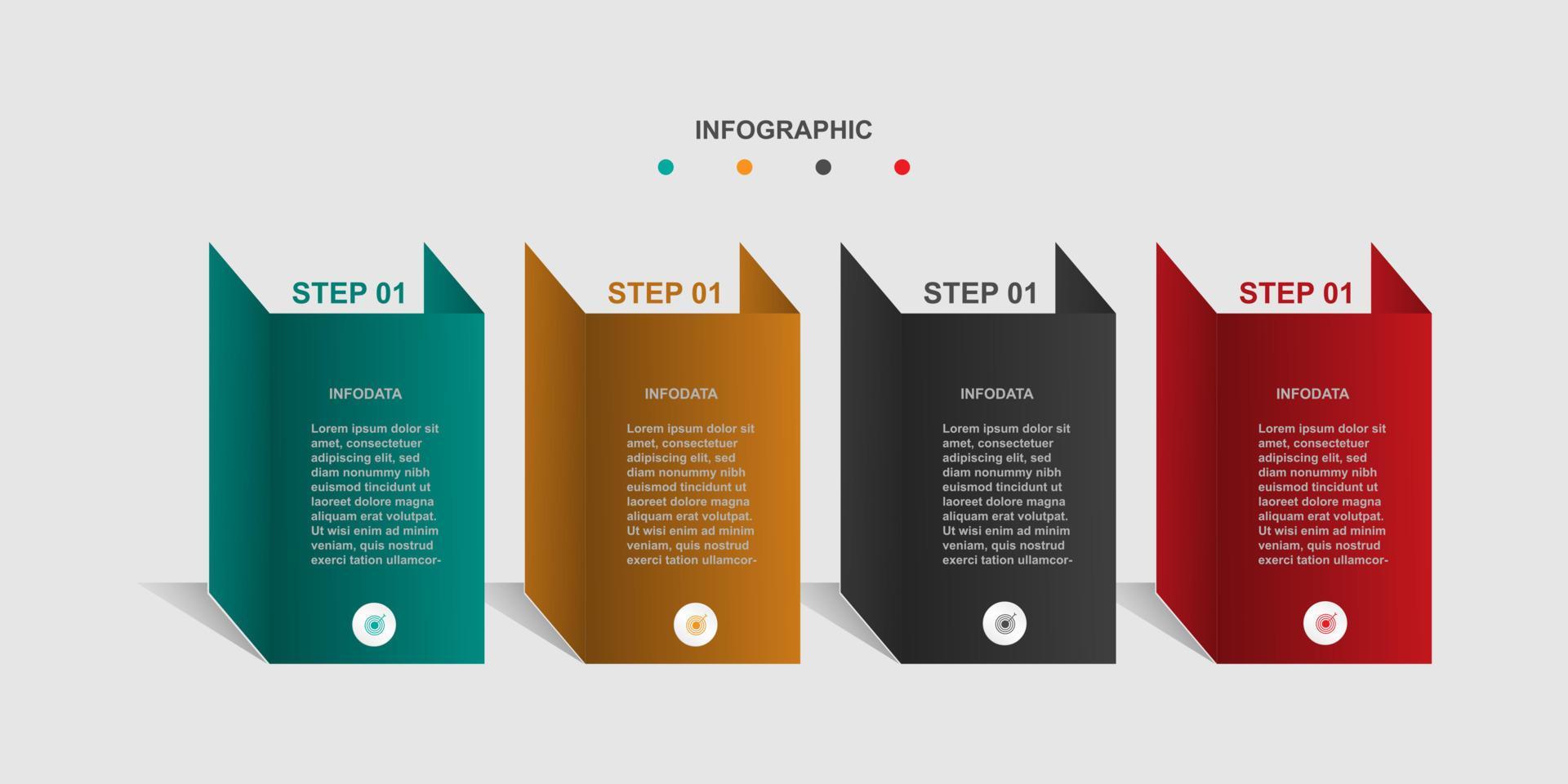 INFOGRAPHIC

STEP 01

INFODATA

Lorem ipsum dolor sit amet, consectetuer adipiscing elit, sed diam nonummy nibh euismod tincidunt ut laoreet dolore magna aliquam erat volutpat. Ut wisi enim ad minim veniam, quis nostrud exerci tation ullamcor-

STEP 01

INFODATA

Lorem ipsum dolor sit amet, consectetuer adipiscing elit, sed diam nonummy nibh euismod tincidunt ut laoreet dolore magna aliquam erat volutpat. Ut wisi enim ad minim veniam, quis nostrud exerci tation ullamcor-

STEP 01

INFODATA

Lorem ipsum dolor sit amet, consectetuer adipiscing elit, sed diam nonummy nibh euismod tincidunt ut laoreet dolore magna aliquam erat volutpat. Ut wisi enim ad minim veniam, quis nostrud exerci tation ullamcor-

STEP 01

INFODATA

Lorem ipsum dolor sit amet, consectetuer adipiscing elit, sed diam nonummy nibh euismod tincidunt ut laoreet dolore magna aliquam erat volutpat. Ut wisi enim ad minim veniam, quis nostrud exerci tation ullamcor-