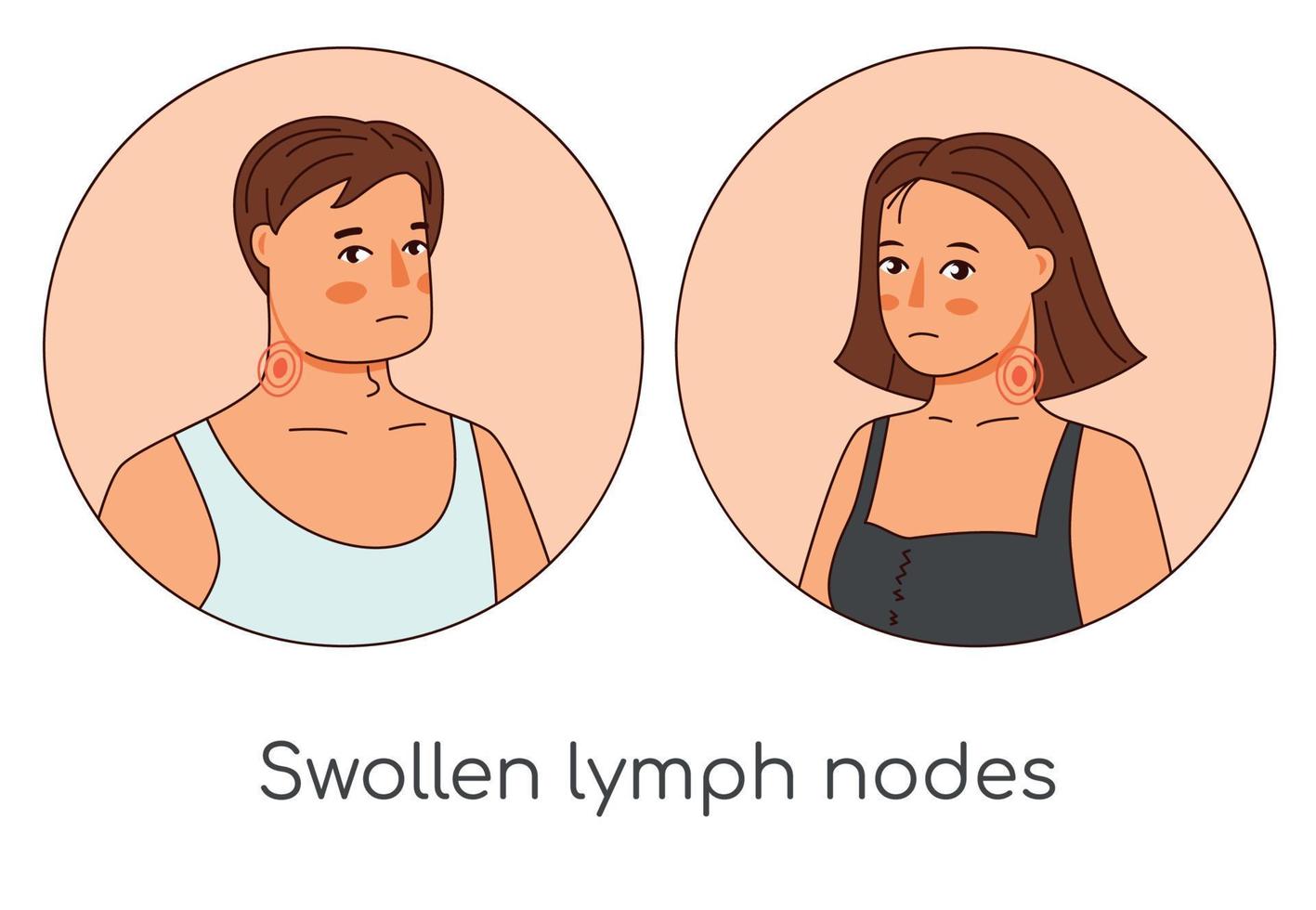 Swollen lymph nodes