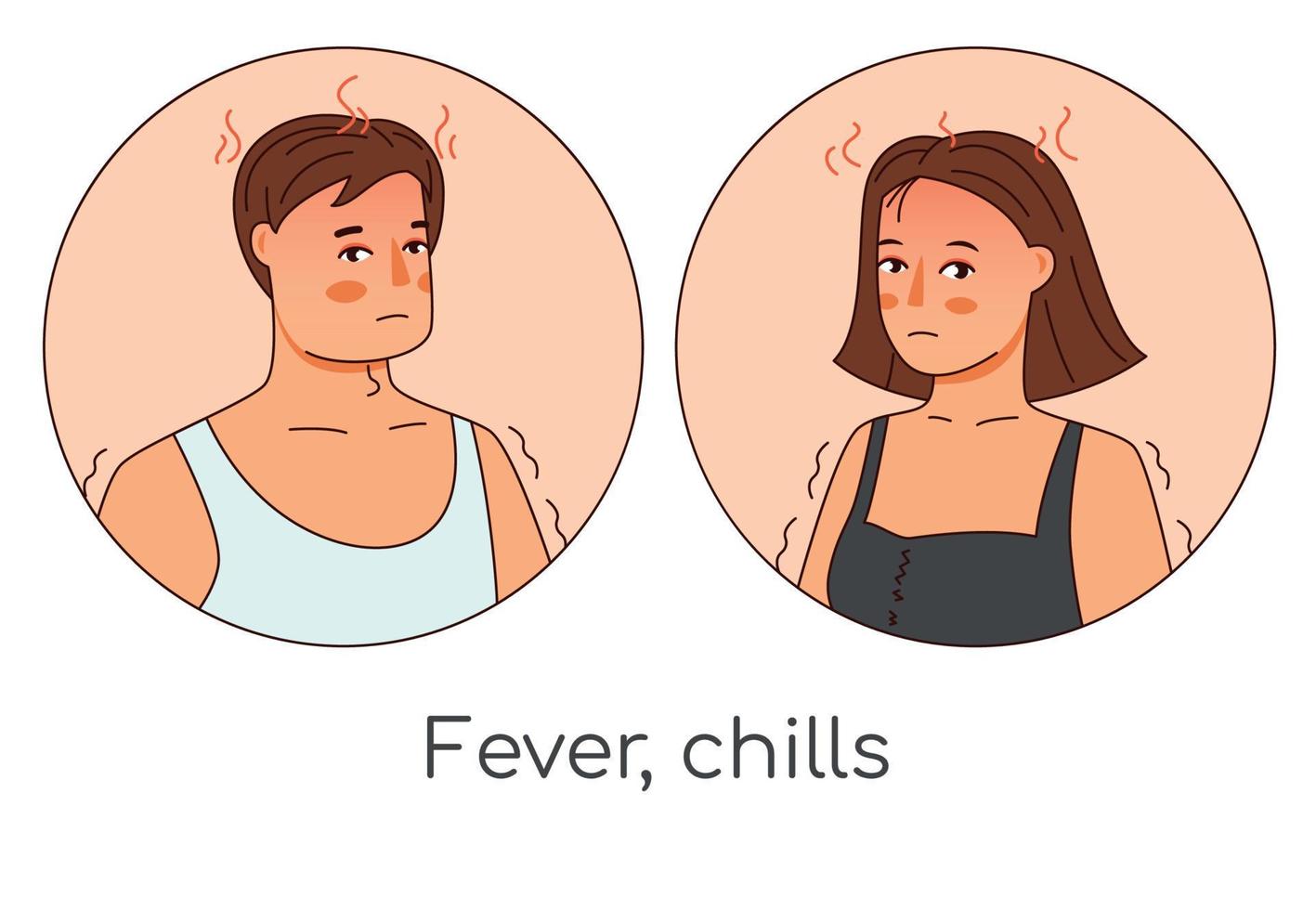 Fever, chills