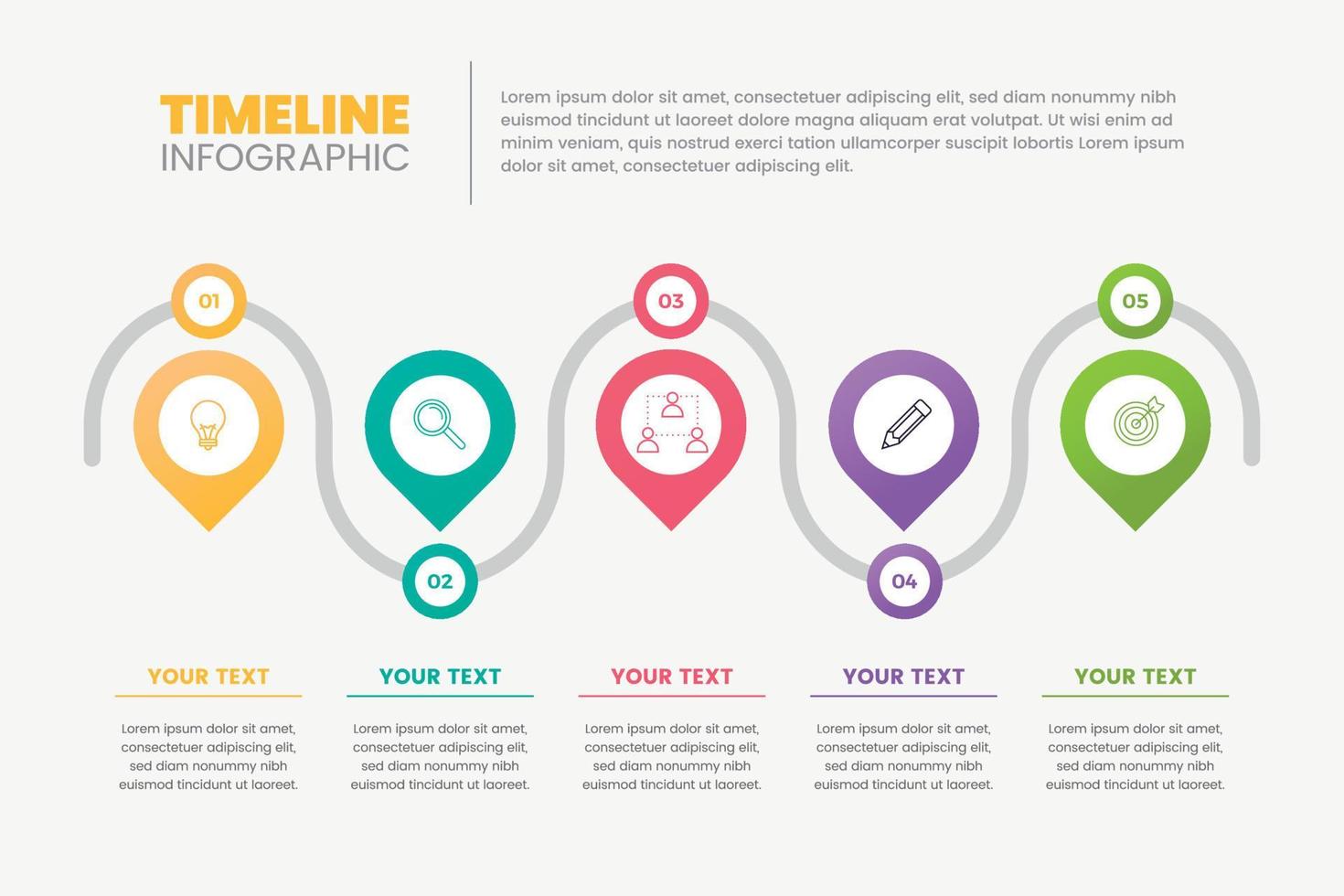 TIMELINE
INFOGRAPHIC

Lorem ipsum dolor sit amet, consectetuer adipiscing elit, sed diam nonummy nibh euismod tincidunt ut laoreet dolore magna aliquam erat volutpat. Ut wisi enim ad minim veniam, quis nostrud exerci tation ullamcorper suscipit lobortis Lorem ipsum dolor sit amet, consectetuer adipiscing elit.

01

02

03

04

05

YOUR TEXT

Lorem ipsum dolor sit amet, consectetuer adipiscing elit, sed diam nonummy nibh euismod tincidunt ut laoreet.

YOUR TEXT

Lorem ipsum dolor sit amet, consectetuer adipiscing elit, sed diam nonummy nibh euismod tincidunt ut laoreet.

YOUR TEXT

Lorem ipsum dolor sit amet, consectetuer adipiscing elit, sed diam nonummy nibh euismod tincidunt ut laoreet.

YOUR TEXT

Lorem ipsum dolor sit amet, consectetuer adipiscing elit, sed diam nonummy nibh euismod tincidunt ut laoreet.

YOUR TEXT

Lorem ipsum dolor sit amet, consectetuer adipiscing elit, sed diam nonummy nibh euismod tincidunt ut laoreet.