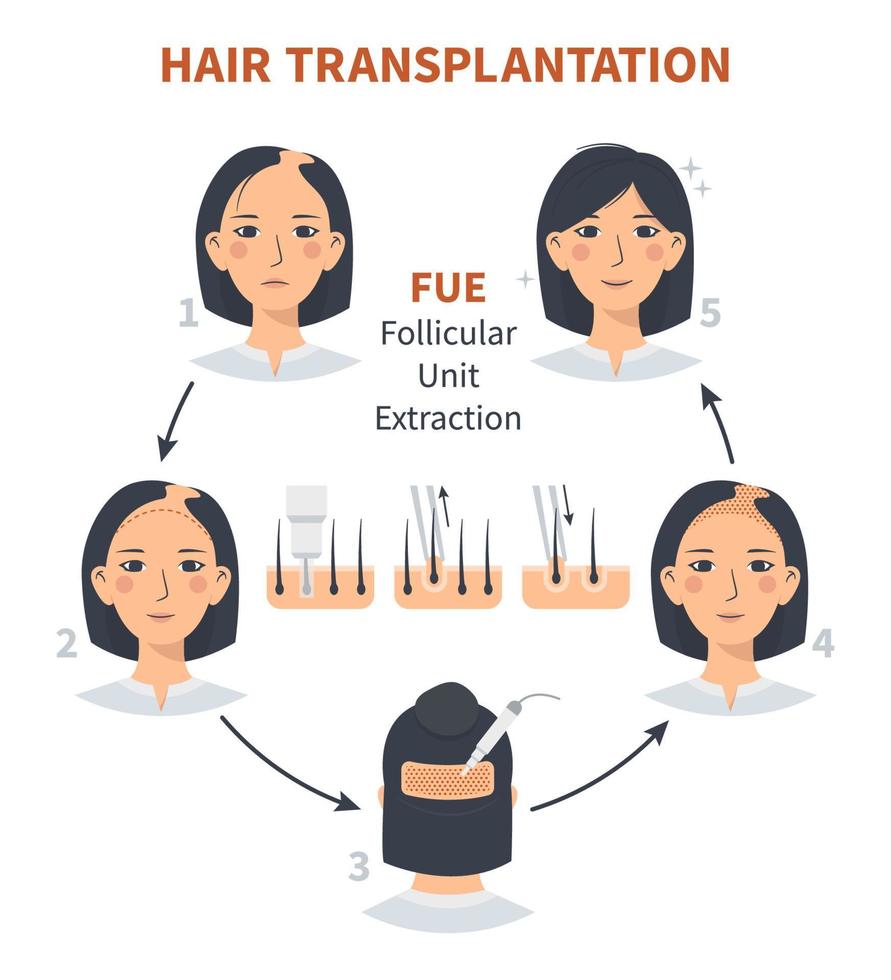 HAIR TRANSPLANTATION

1

FUE
Follicular
Unit
Extraction

5

2

4

3