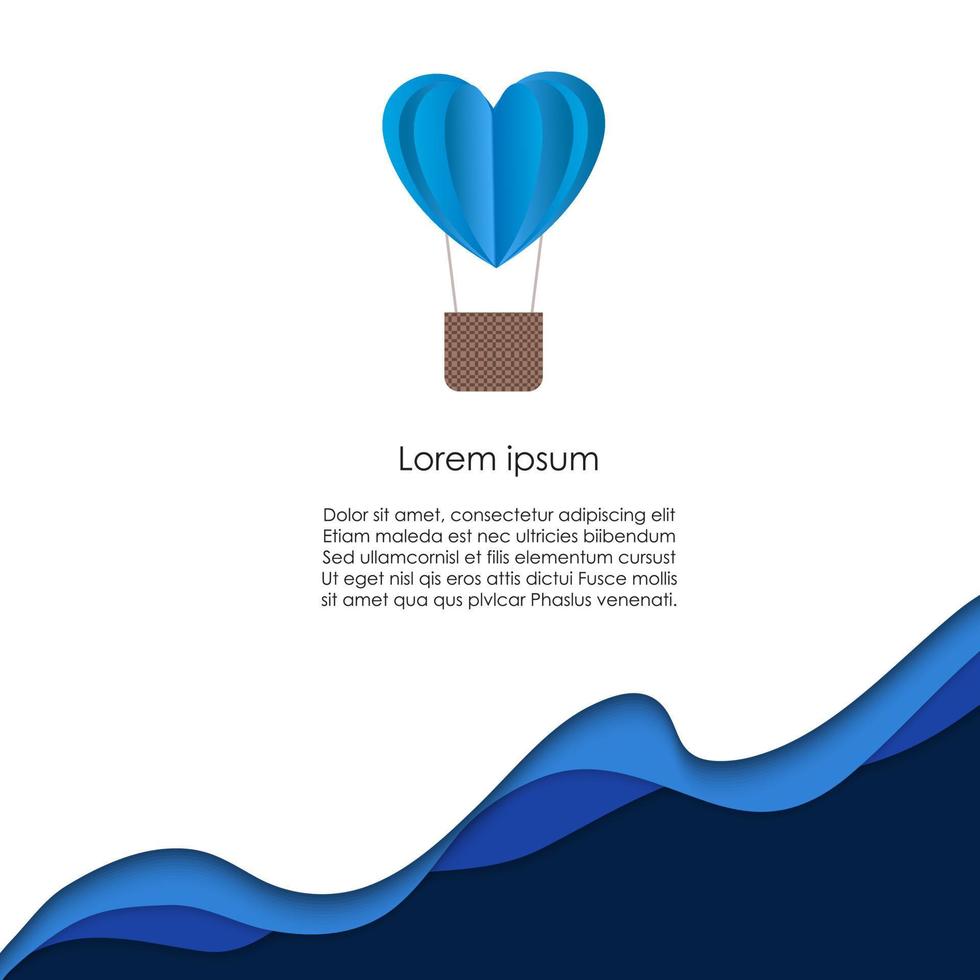 Lorem ipsum

Dolor sit amet, consectetur adipiscing elit Etiam maleda est nec ultricies biibendum Sed ullamcornisl et filis elementum cursust Ut eget nisl qis eros attis dictui Fusce mollis sit amet qua qus plvlcar Phaslus venenati.