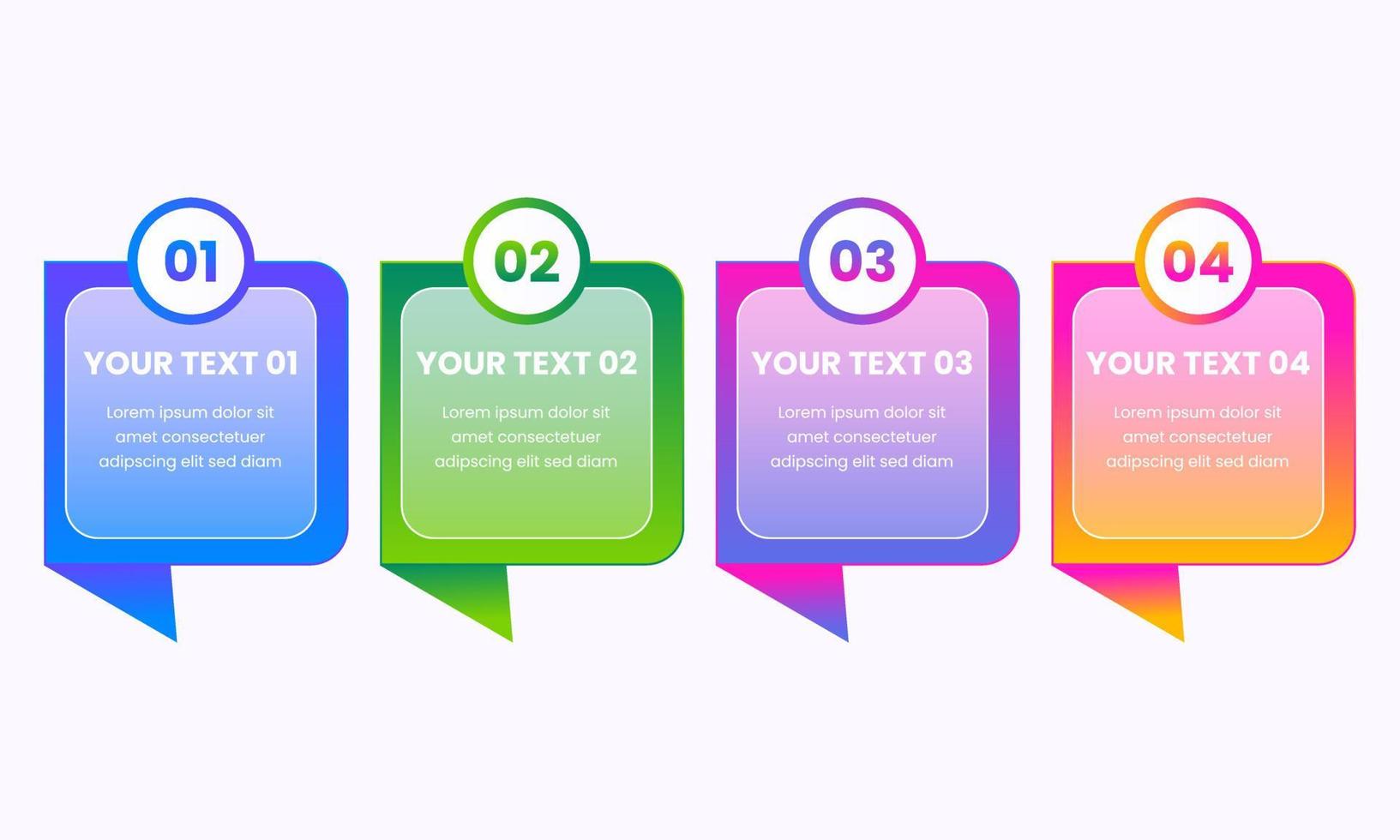 01

YOUR TEXT 01

Lorem ipsum dolor sit amet consectetuer adipscing elit sed diam

02

YOUR TEXT 02

Lorem ipsum dolor sit amet consectetuer adipscing elit sed diam

03

YOUR TEXT 03

Lorem ipsum dolor sit amet consectetuer adipscing elit sed diam

04

YOUR TEXT 04

Lorem ipsum dolor sit amet consectetuer adipscing elit sed diam