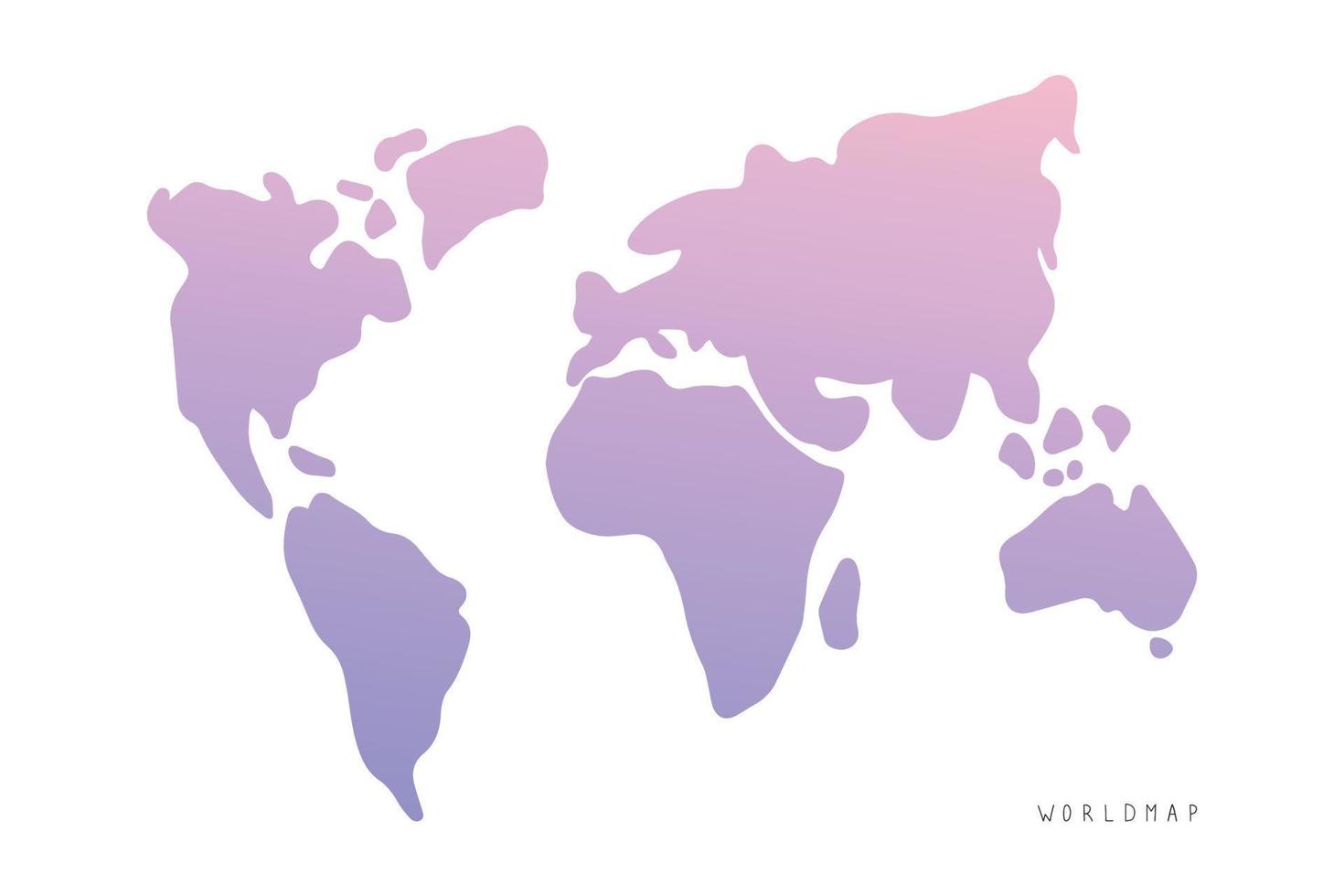 WORLDMAP