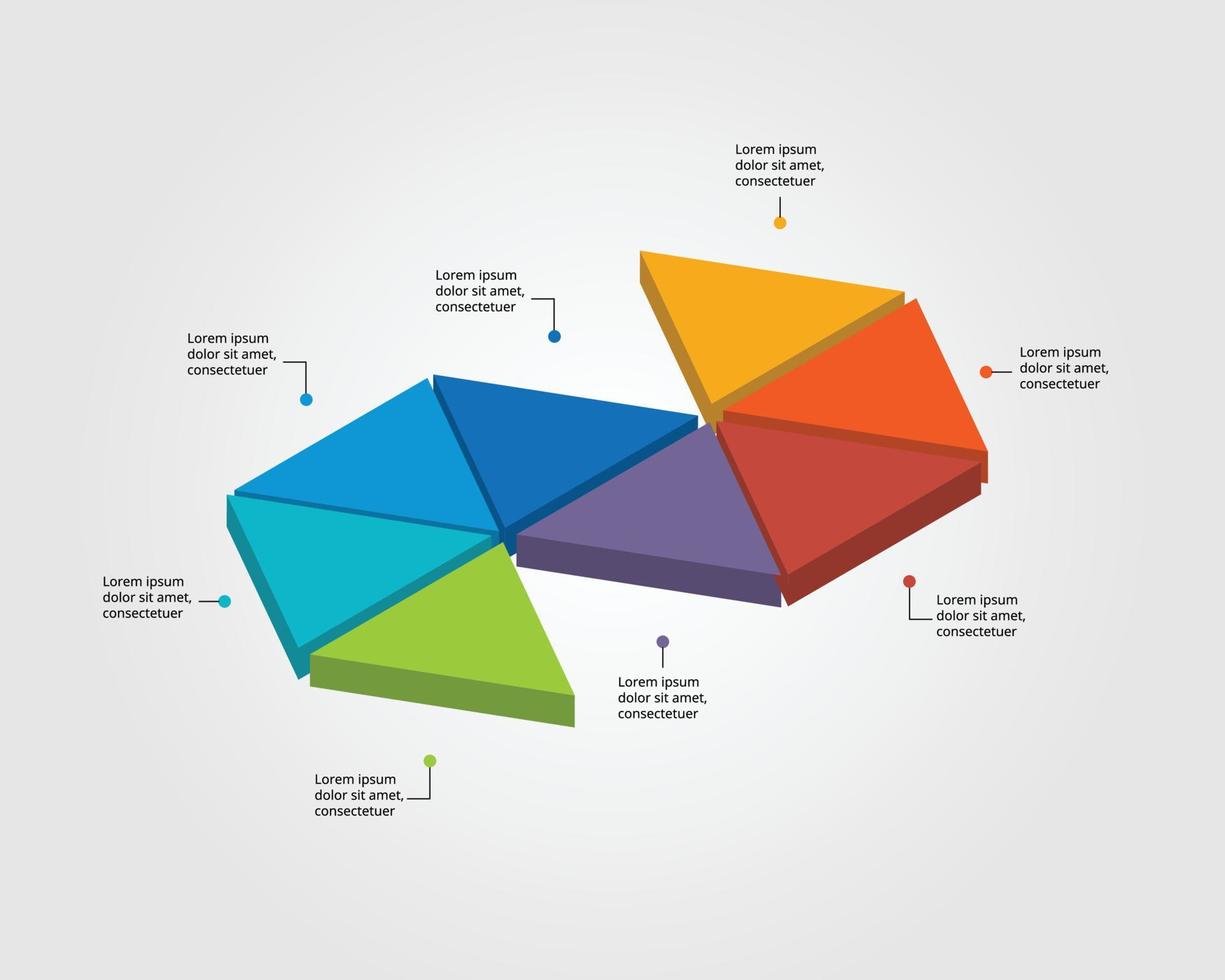 Lorem ipsum dolor sit amet, consectetuer

Lorem ipsum dolor sit amet, consectetuer

Lorem ipsum dolor sit amet, consectetuer

Lorem ipsum dolor sit amet, consectetuer

Lorem ipsum dolor sit amet, consectetuer

Lorem ipsum dolor sit amet, consectetuer

Lorem ipsum dolor sit amet, consectetuer

Lorem ipsum dolor sit amet, consectetuer