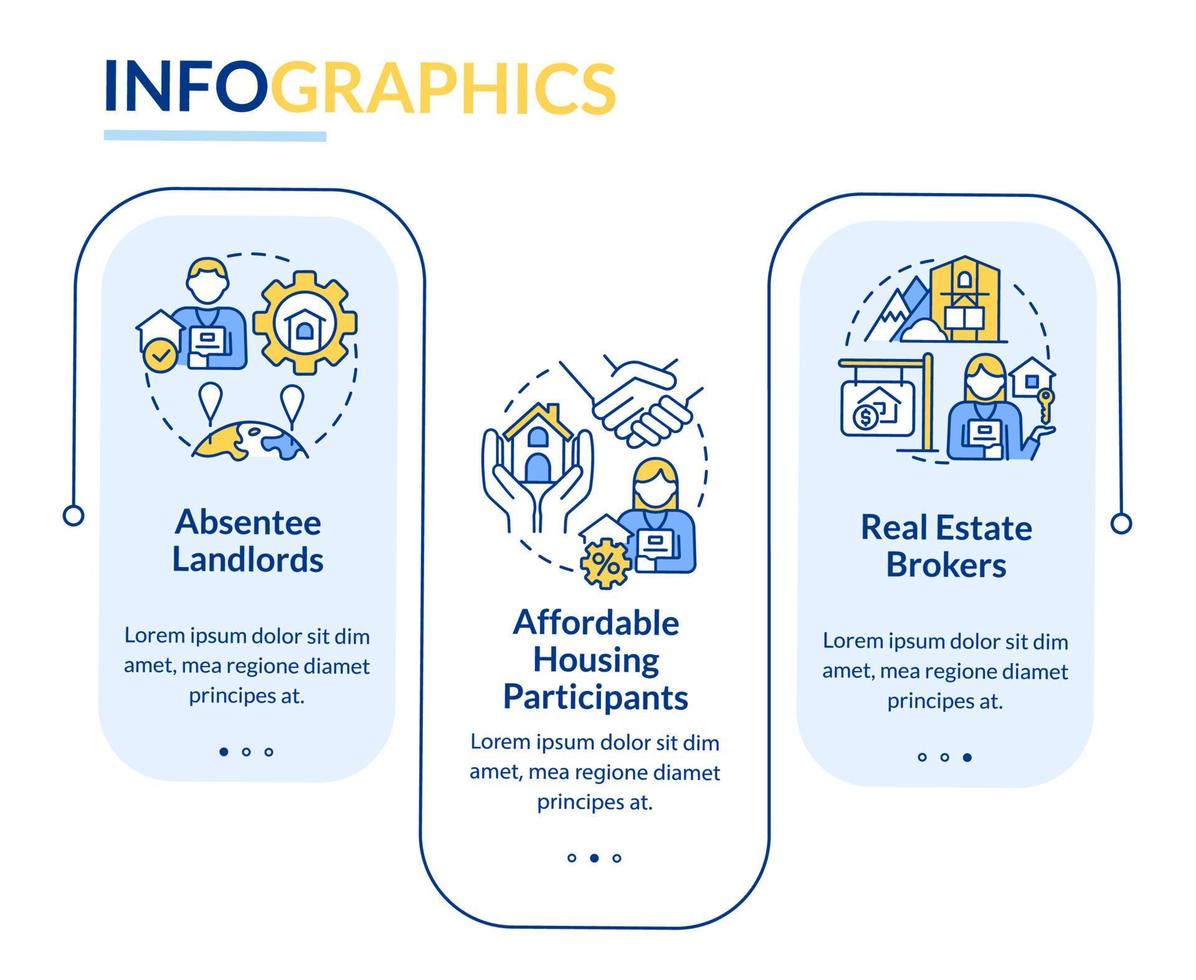 INFOGRAPHICS

Absentee Landlords

Lorem ipsum dolor sit dim amet, mea regione diamet principes at.

Affordable Housing Participants

Lorem ipsum dolor sit dim amet, mea regione diamet principes at.

Real Estate Brokers

Lorem ipsum dolor sit dim amet, mea regione diamet principes at.