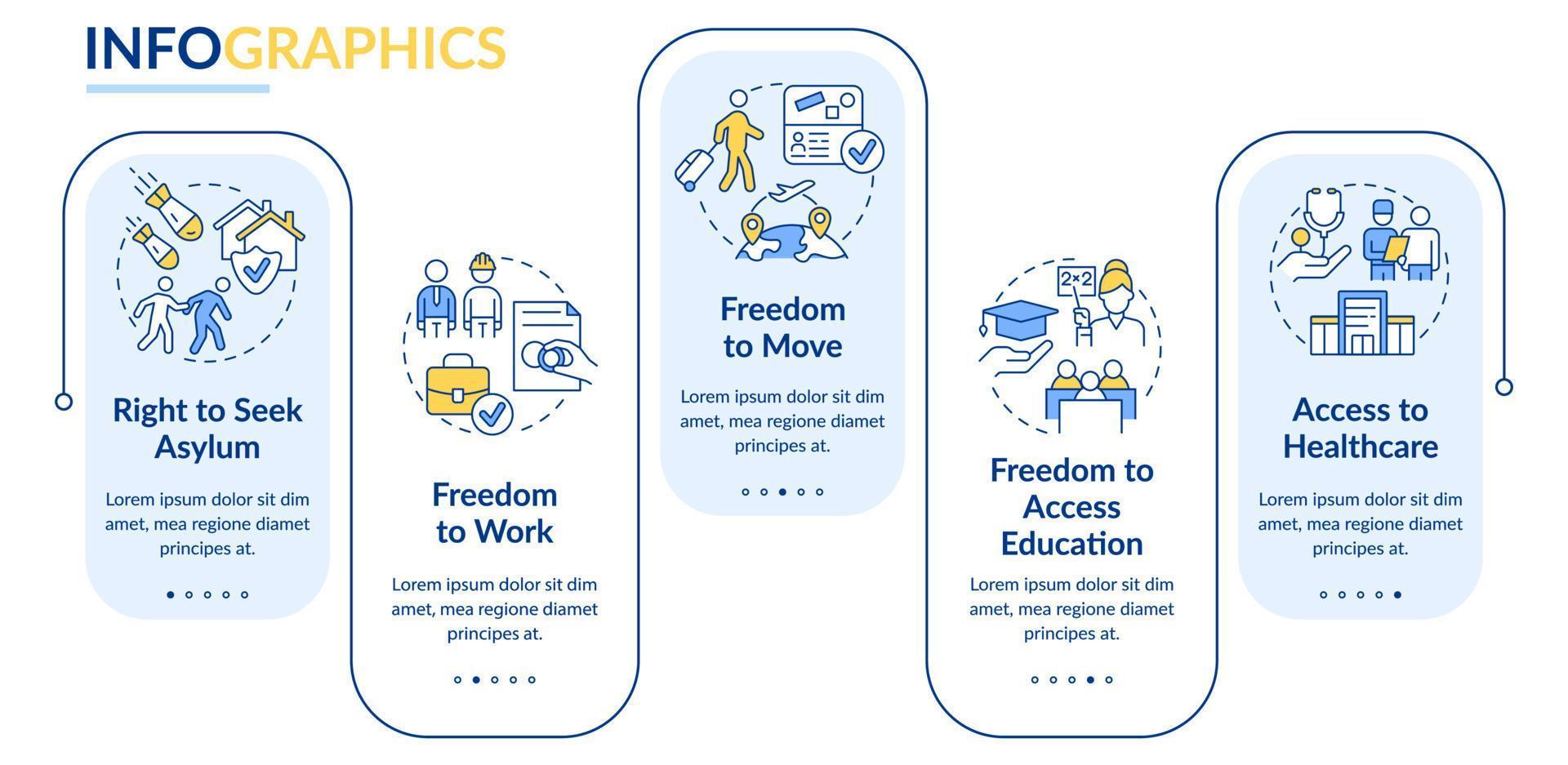 INFOGRAPHICS

Right to Seek Asylum

Lorem ipsum dolor sit dim amet, mea regione diamet principes at.

Freedom to Work

Lorem ipsum dolor sit dim amet, mea regione diamet principes at.

Freedom to Move

Lorem ipsum dolor sit dim amet, mea regione diamet principes at.

2×2

Freedom to Access Education

Lorem ipsum dolor sit dim amet, mea regione diamet principes at.

Access to Healthcare

Lorem ipsum dolor sit dim amet, mea regione diamet principes at.