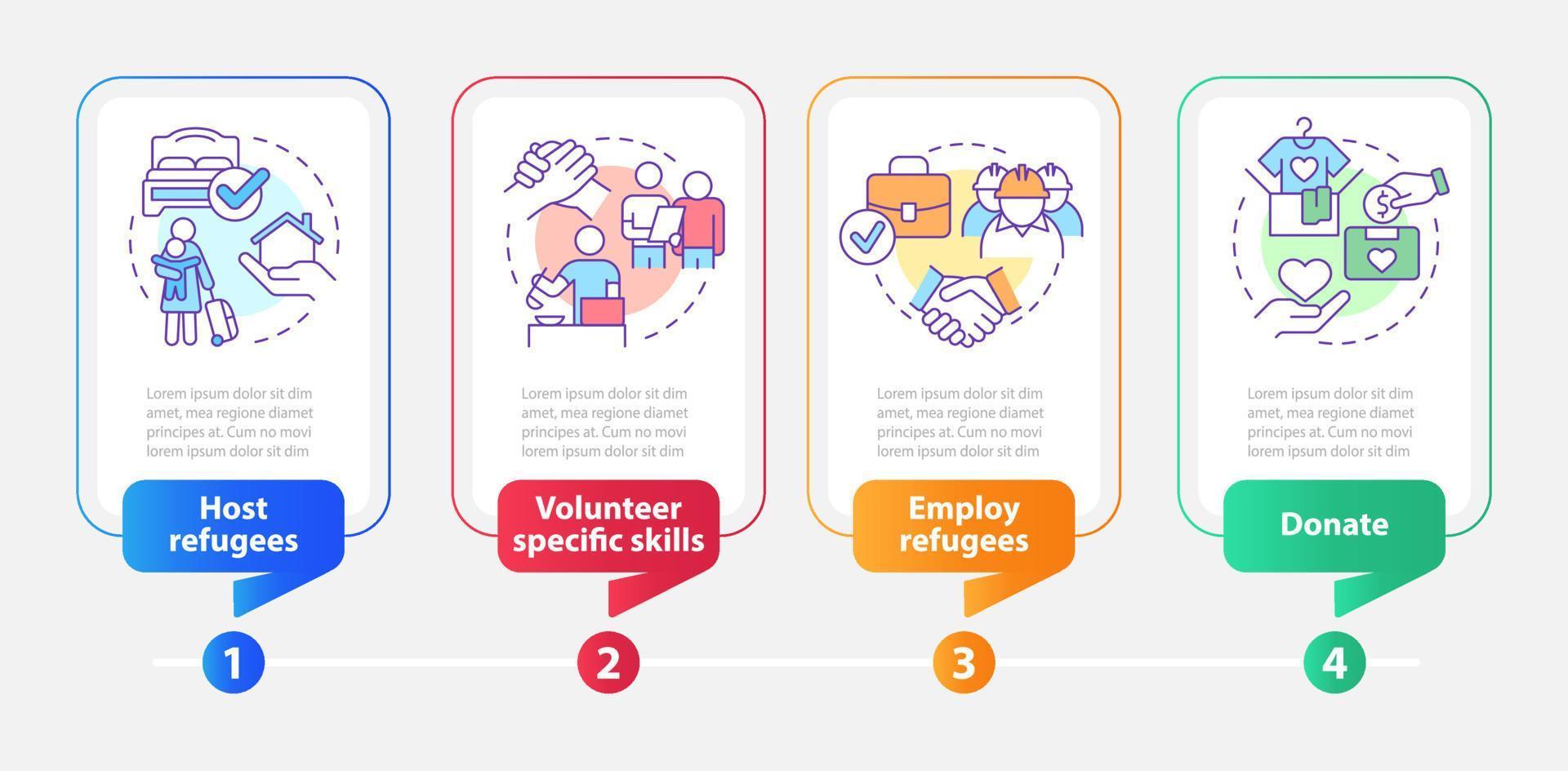 Lorem ipsum dolor sit dim amet, mea regione diamet principes at. Cum no movi lorem ipsum dolor sit dim

Host refugees

1

Lorem ipsum dolor sit dim amet, mea regione diamet principes at. Cum no movi lorem ipsum dolor sit dim

Volunteer specific skills

2

Lorem ipsum dolor sit dim amet, mea regione diamet principes at. Cum no movi lorem ipsum dolor sit dim

Employ refugees

3

Lorem ipsum dolor sit dim amet, mea regione diamet principes at. Cum no movi lorem ipsum dolor sit dim

Donate

4