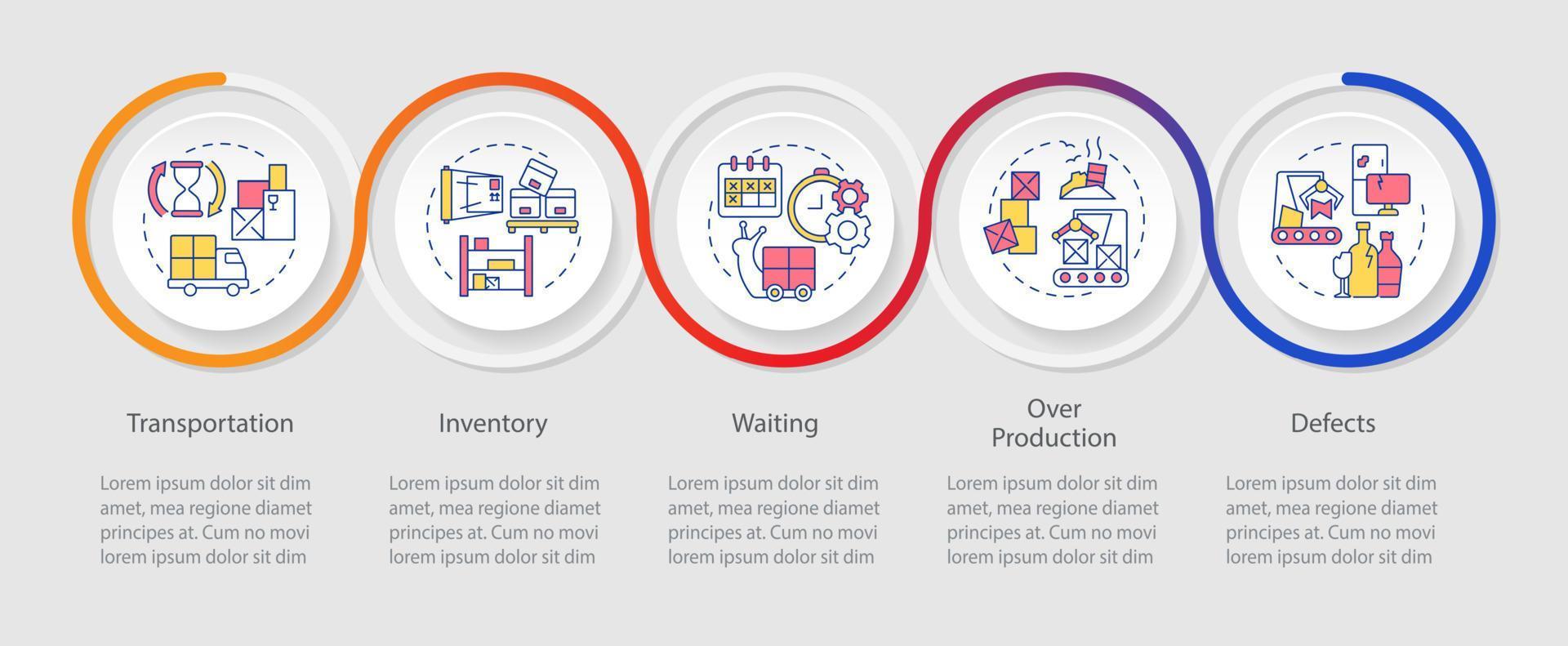 Transportation

Lorem ipsum dolor sit dim amet, mea regione diamet principes at. Cum no movi lorem ipsum dolor sit dim

Inventory

Lorem ipsum dolor sit dim amet, mea regione diamet principes at. Cum no movi lorem ipsum dolor sit dim

Waiting

Lorem ipsum dolor sit dim amet, mea regione diamet principes at. Cum no movi lorem ipsum dolor sit dim

Over Production

Lorem ipsum dolor sit dim amet, mea regione diamet principes at. Cum no movi lorem ipsum dolor sit dim

Defects

Lorem ipsum dolor sit dim amet, mea regione diamet principes at. Cum no movi lorem ipsum dolor sit dim