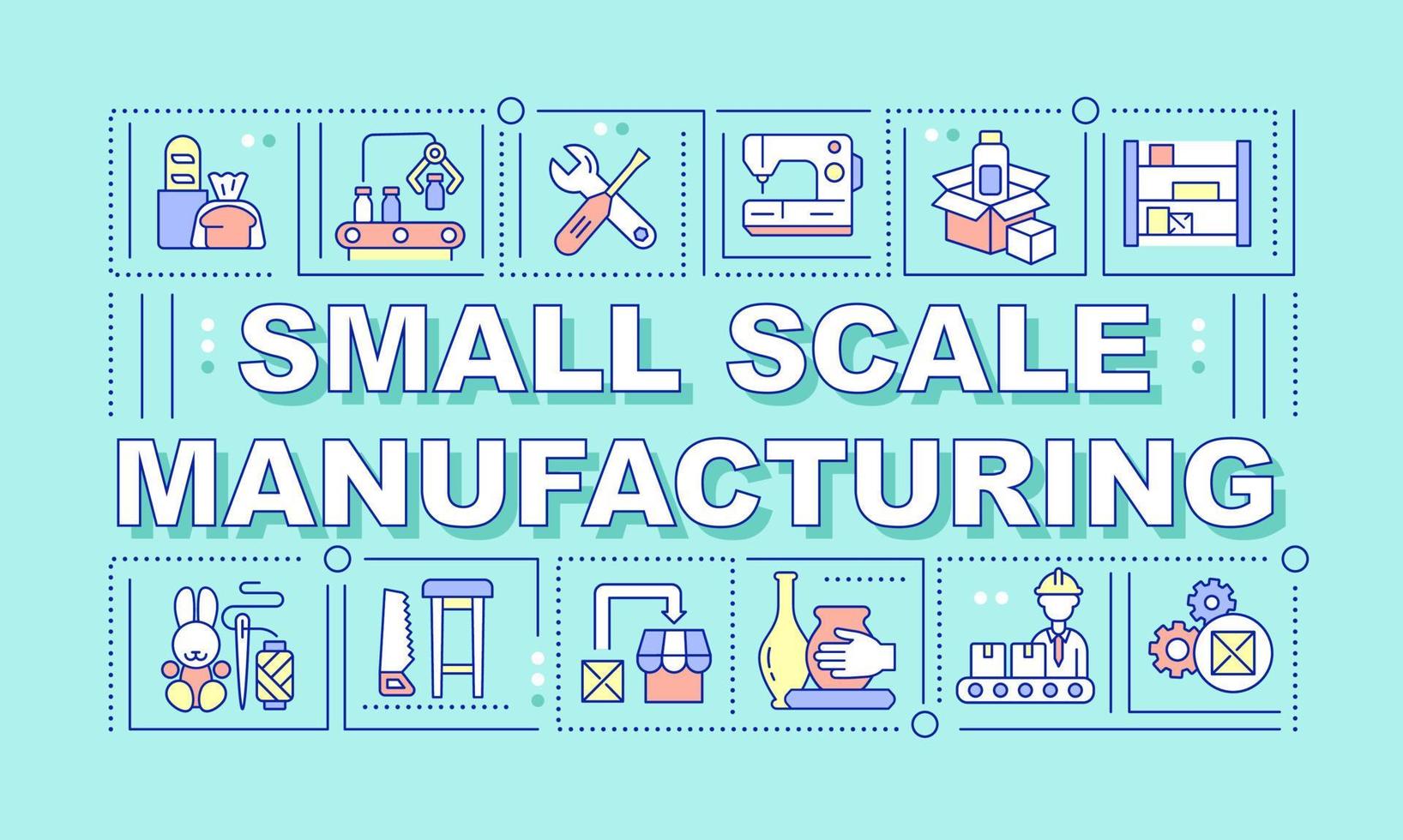 SMALL SCALE MANUFACTURING