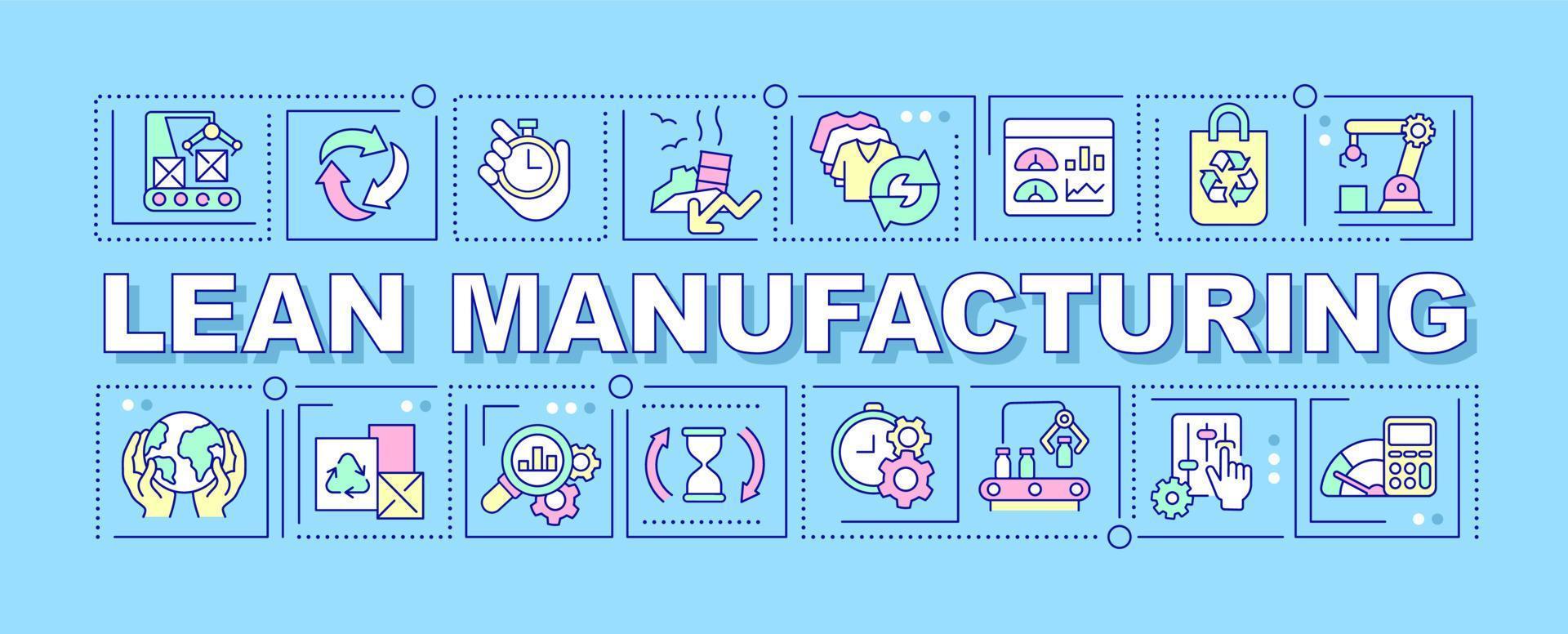 LEAN MANUFACTURING