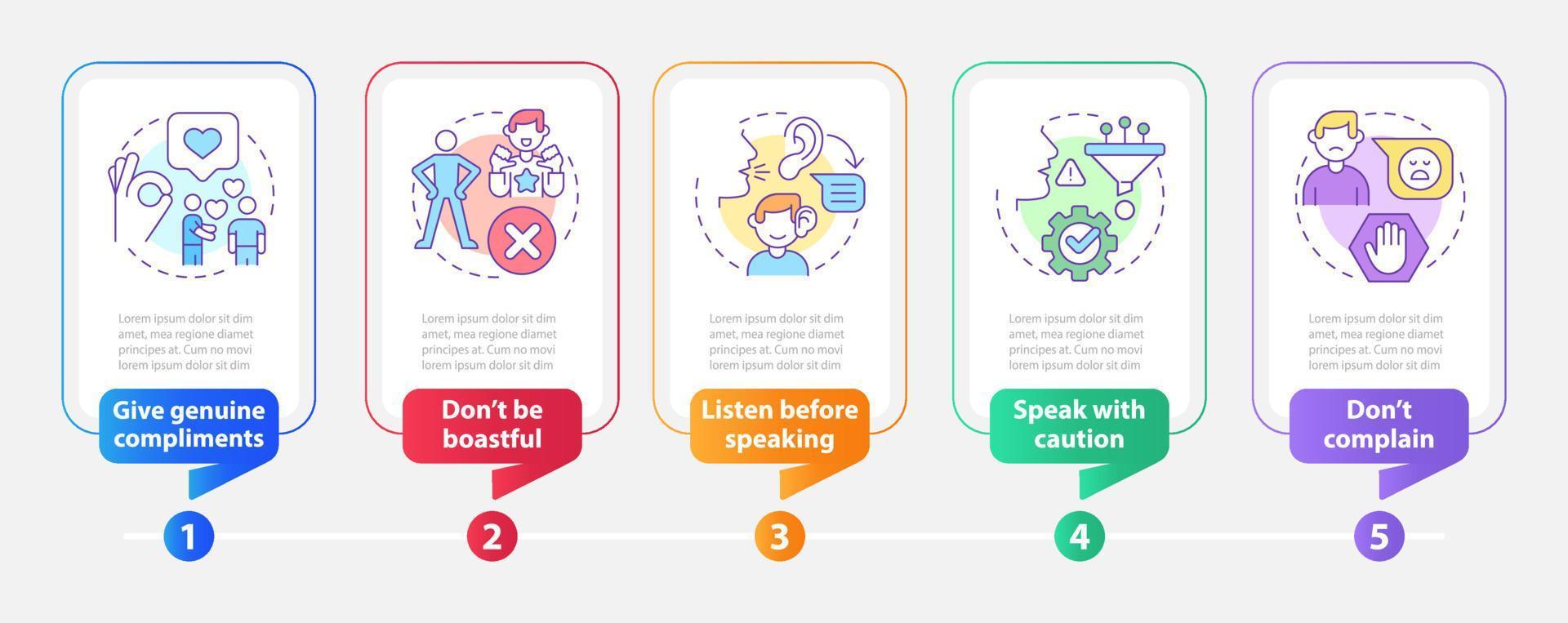 Lorem ipsum dolor sit dim amet, mea regione diamet principes at. Cum no movi lorem ipsum dolor sit dim

Give genuine compliments

1

Lorem ipsum dolor sit dim amet, mea regione diamet principes at. Cum no movi lorem ipsum dolor sit dim

Don't be boastful

2

Lorem ipsum dolor sit dim amet, mea regione diamet principes at. Cum no movi lorem ipsum dolor sit dim

Listen before speaking

3

Lorem ipsum dolor sit dim amet, mea regione diamet principes at. Cum no movi lorem ipsum dolor sit dim

Speak with caution

4

Lorem ipsum dolor sit dim amet, mea regione diamet principes at. Cum no movi lorem ipsum dolor sit dim

Don't complain

5