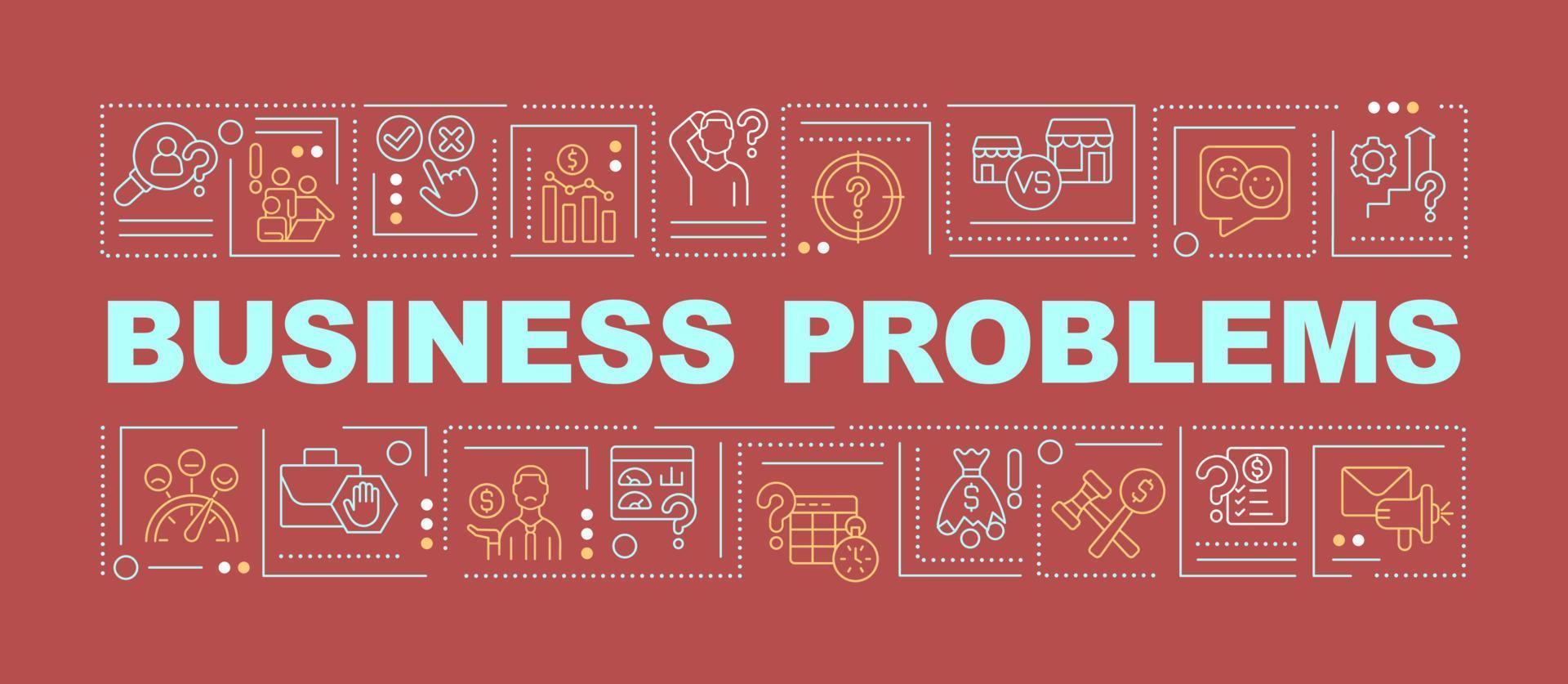 VS

BUSINESS PROBLEMS