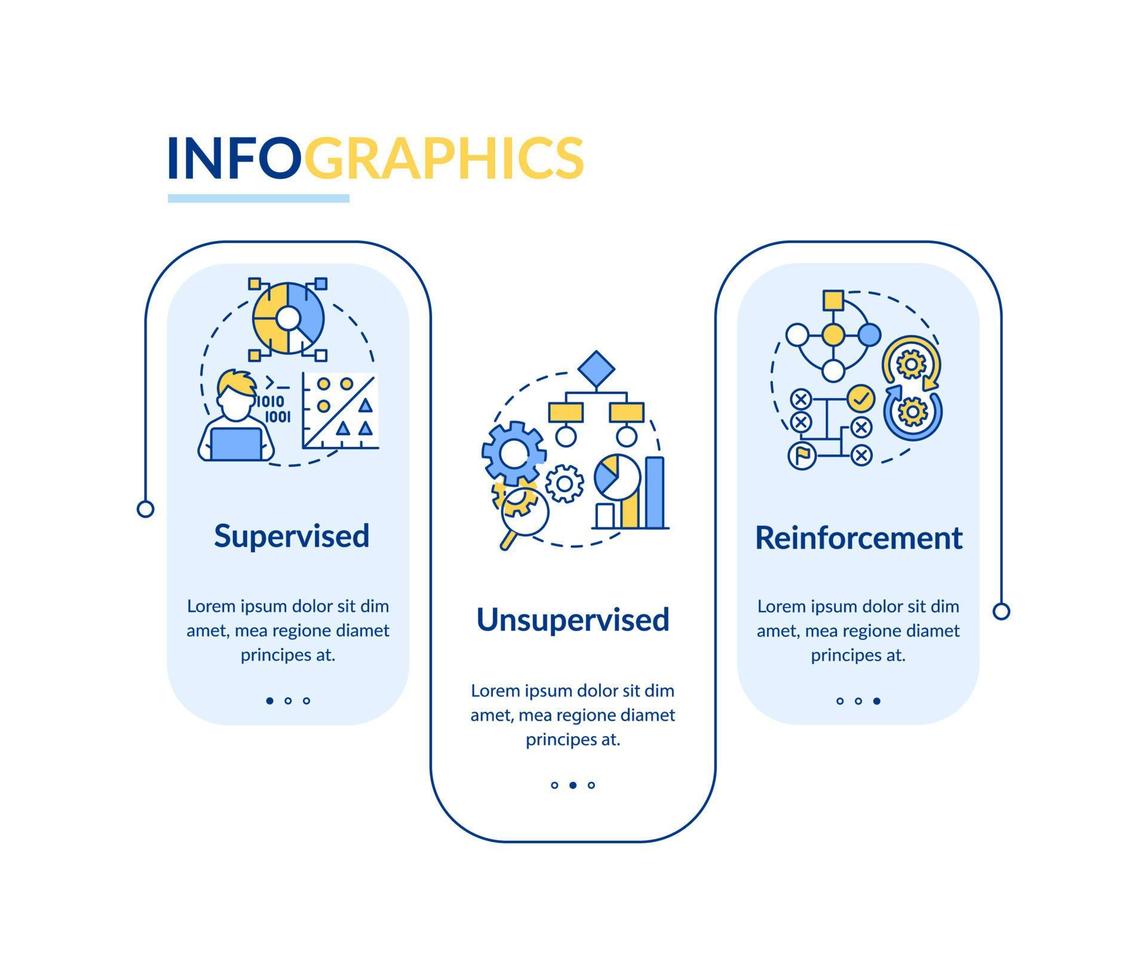 INFOGRAPHICS

1010
1001

Supervised

Lorem ipsum dolor sit dim amet, mea regione diamet principes at.

Unsupervised

Lorem ipsum dolor sit dim amet, mea regione diamet principes at.

Reinforcement

Lorem ipsum dolor sit dim amet, mea regione diamet principes at.