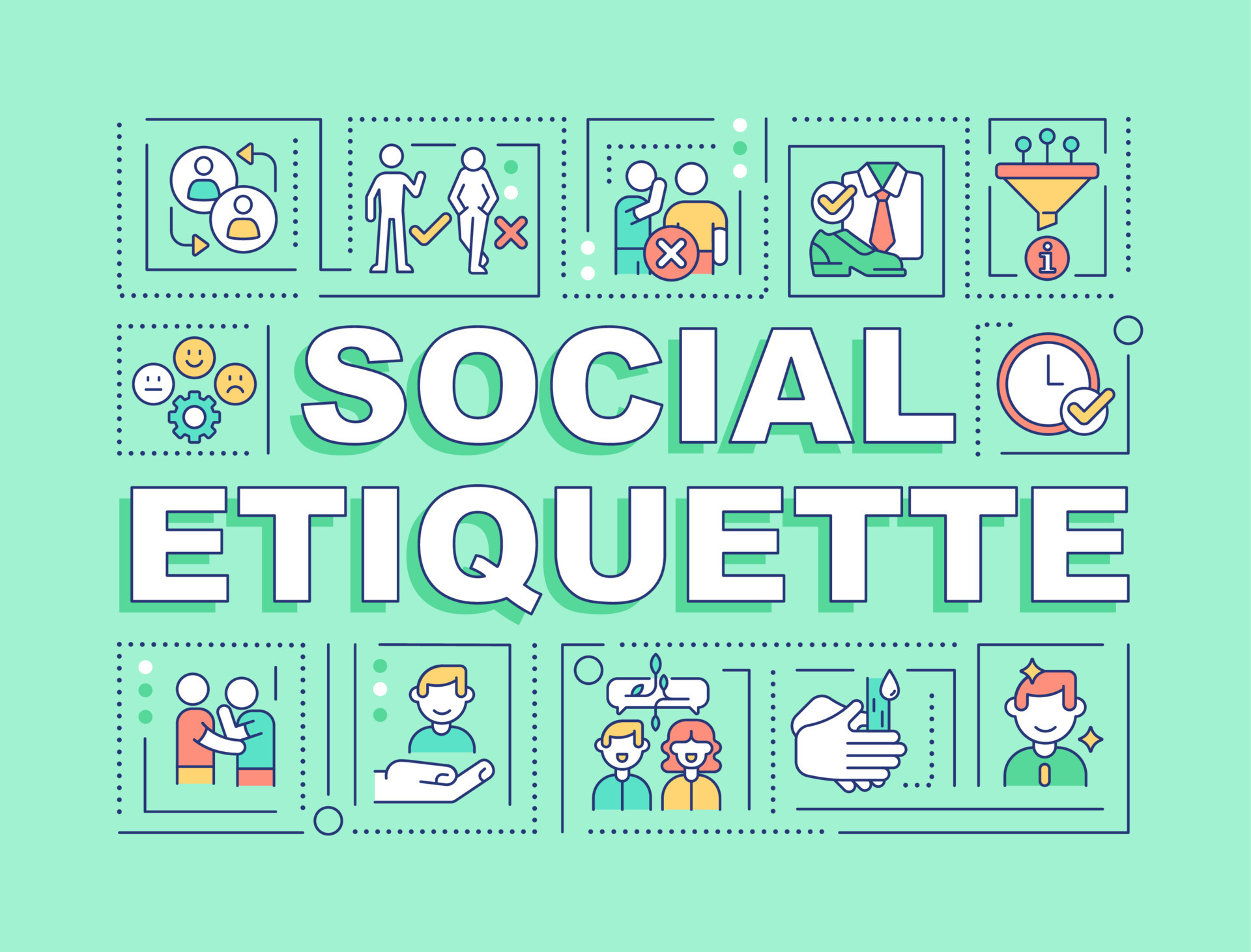 SOCIAL ETIQUETTE